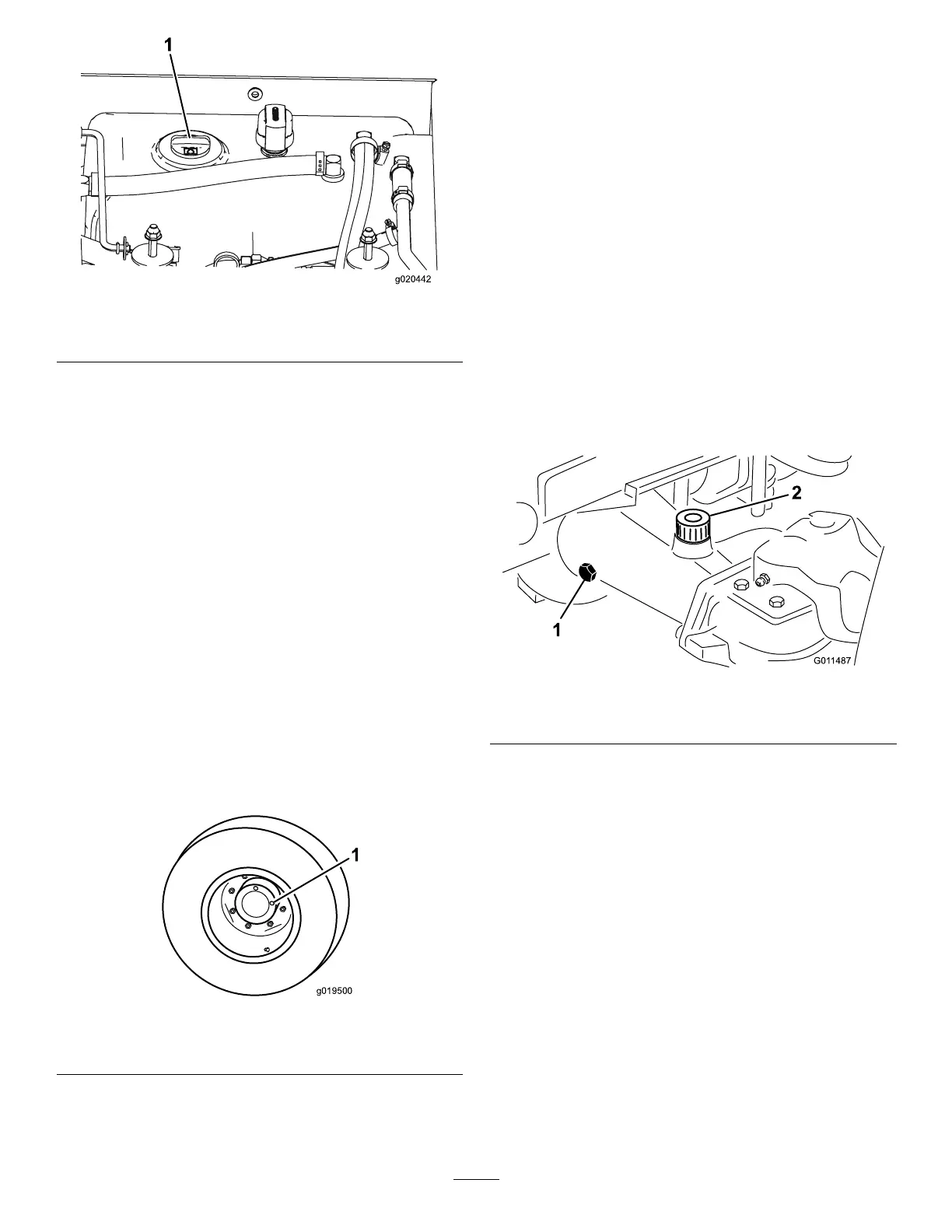 1

g020442

1

g019500

2

1

G011487