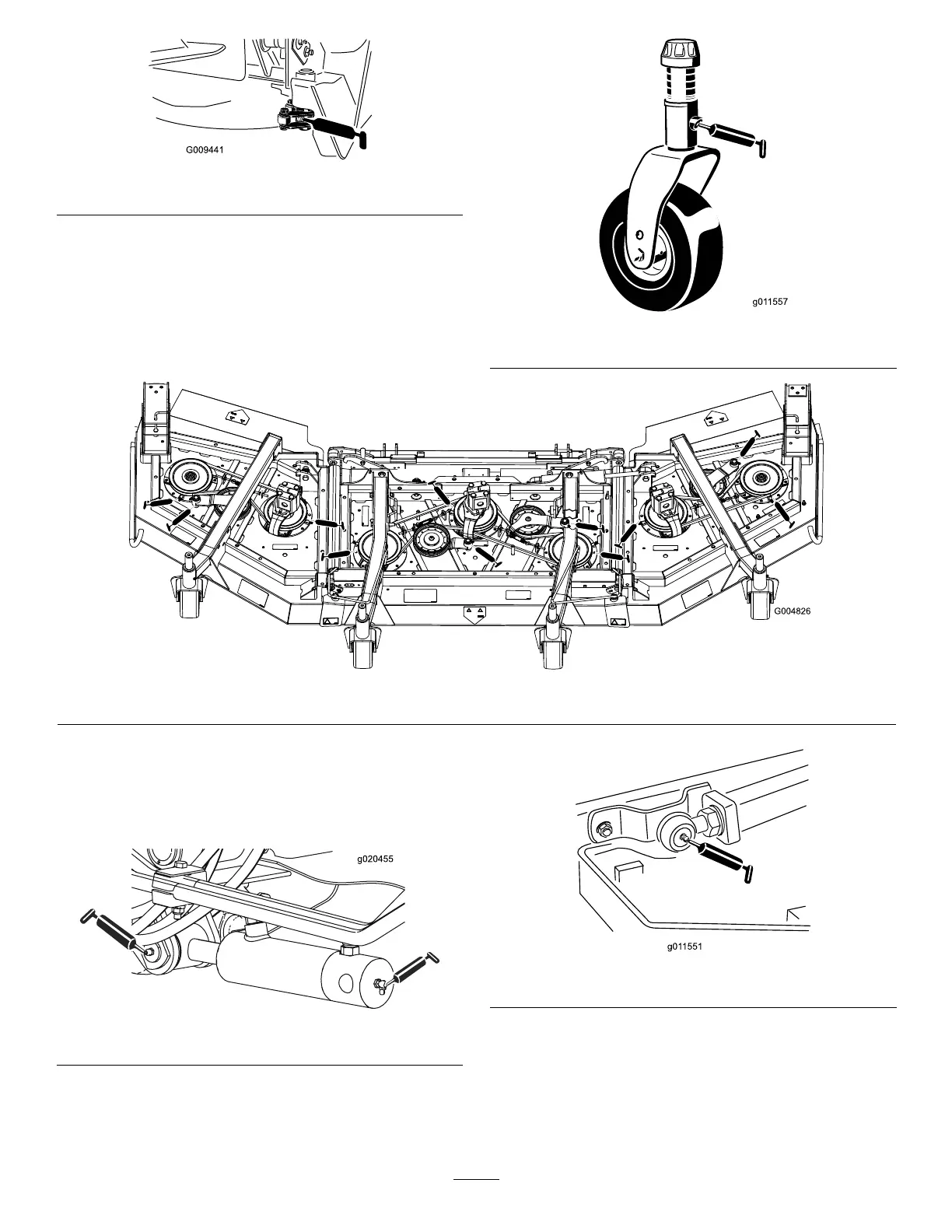 G009441

g011557

G004826

g020455

g011551