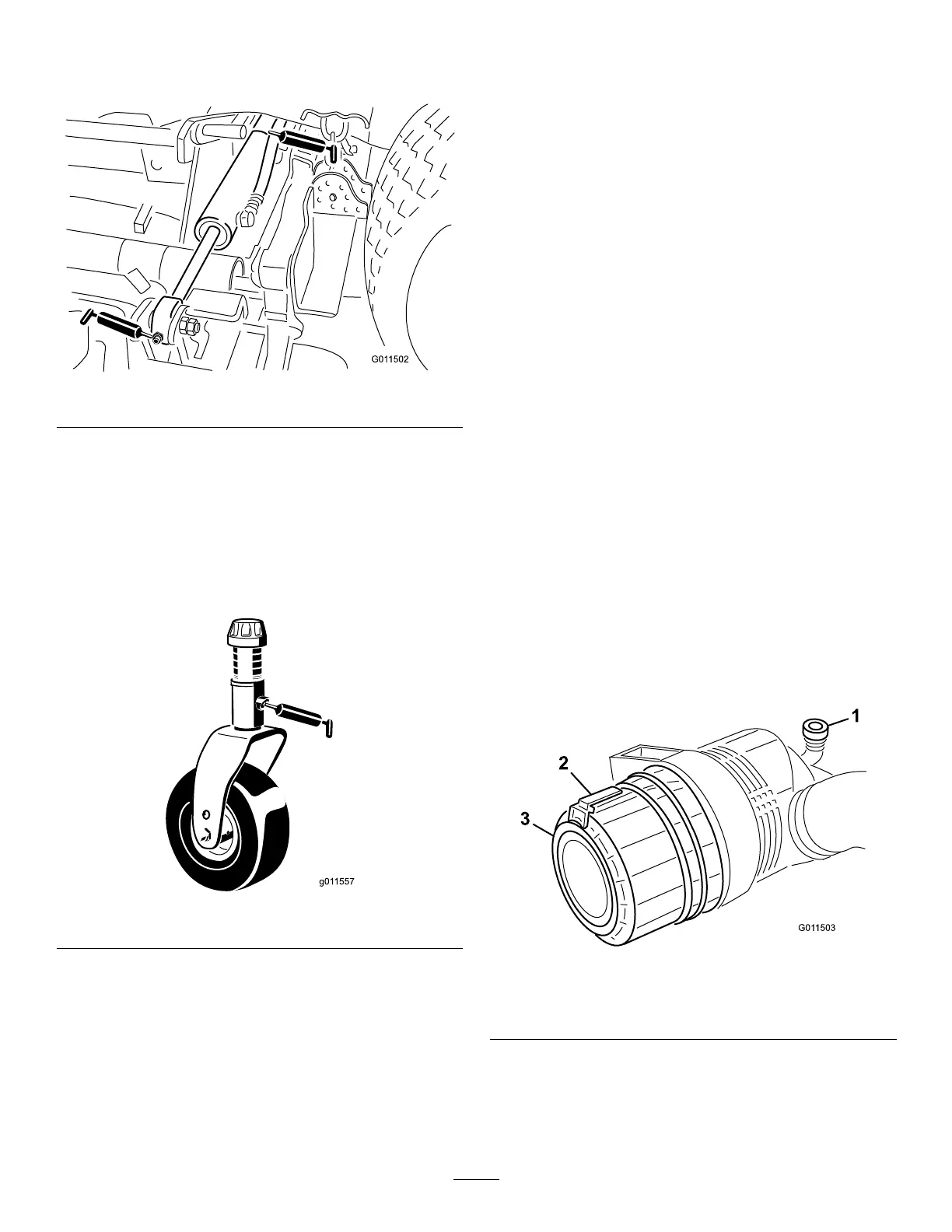 G011502

g011557

1

2

3

G011503