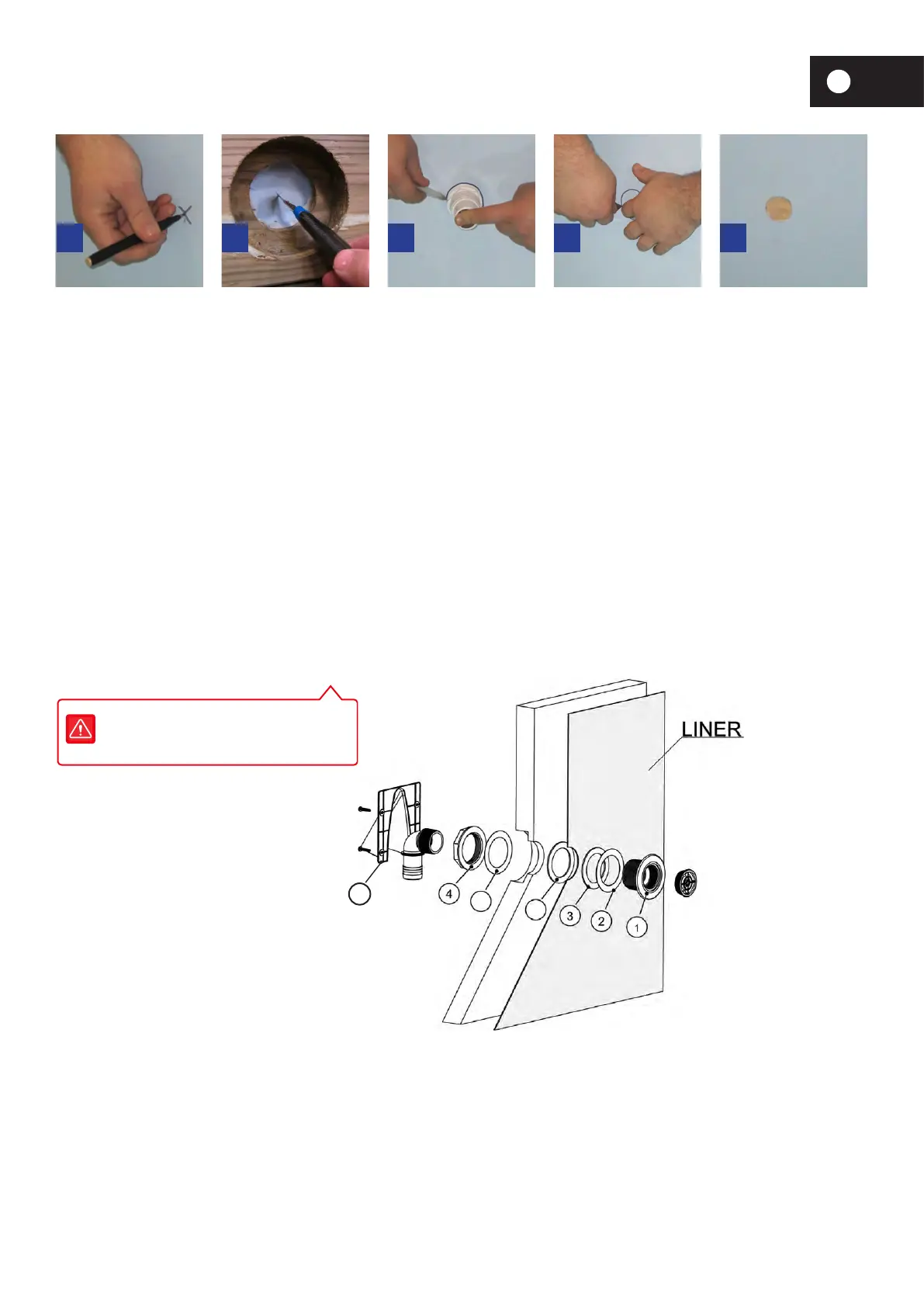 LINER

4

3

2

1