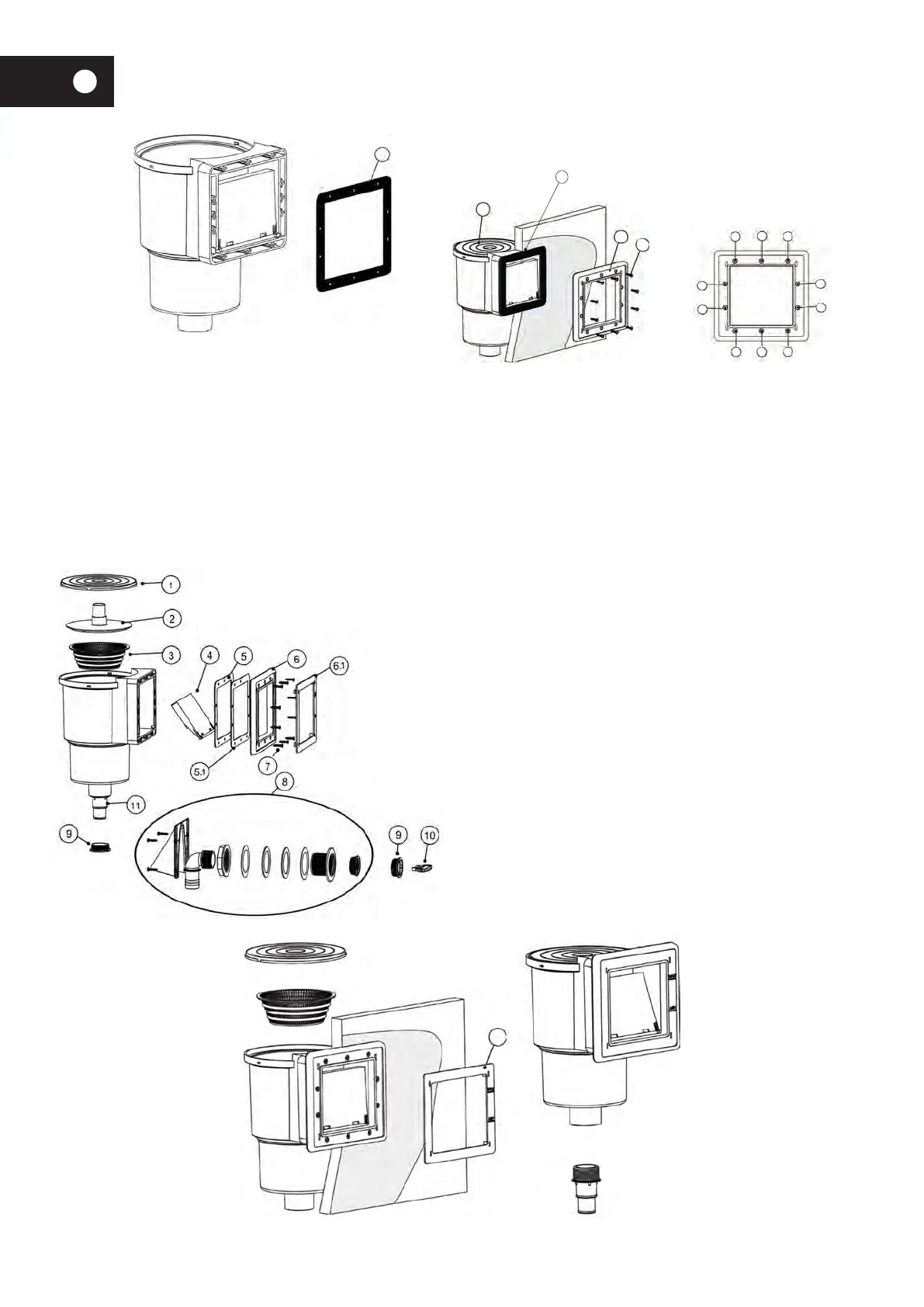 1

2

3

4

5

6

6.1

5.1

7

8

11

9

9

10