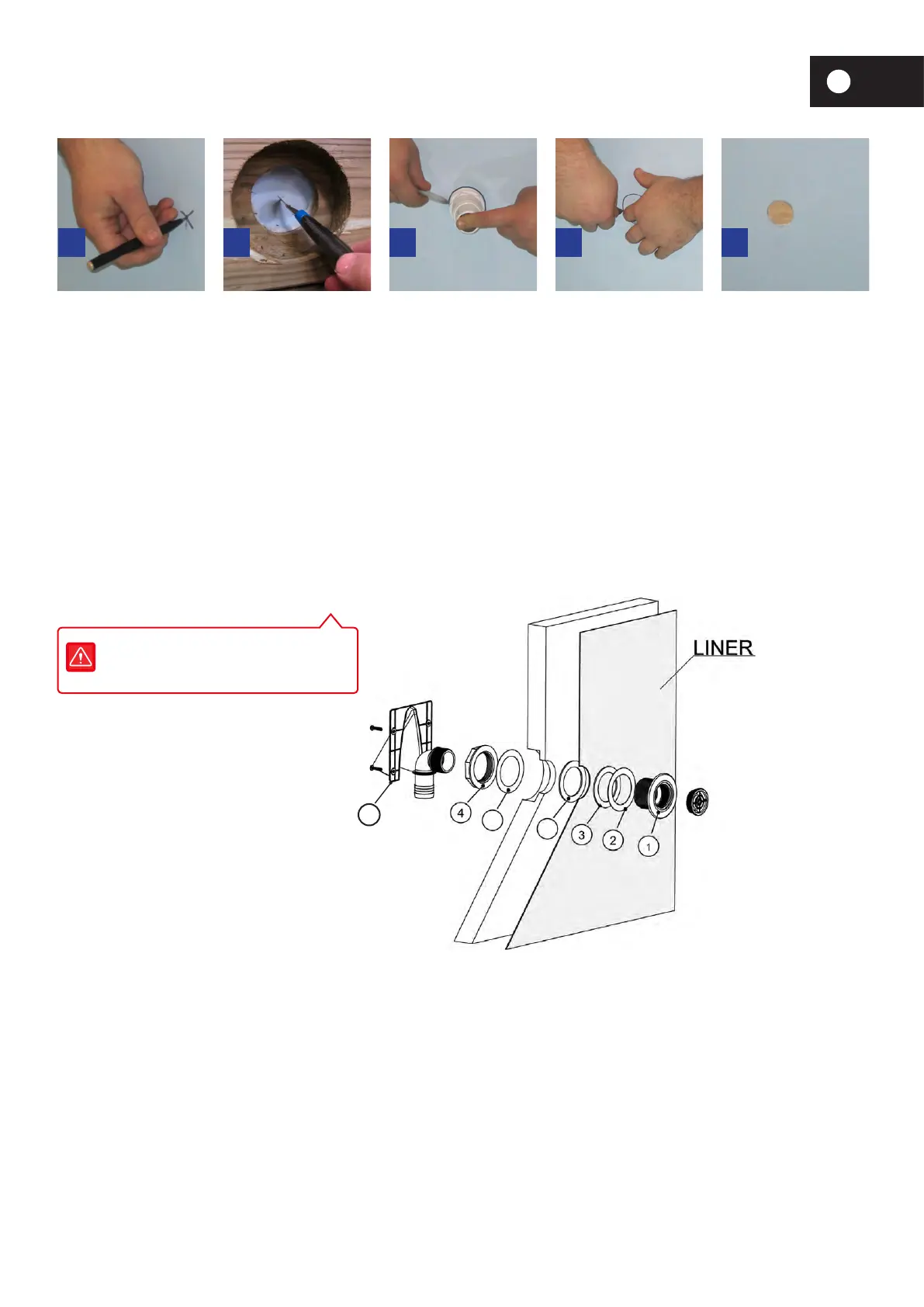 LINER

4

3

2

1