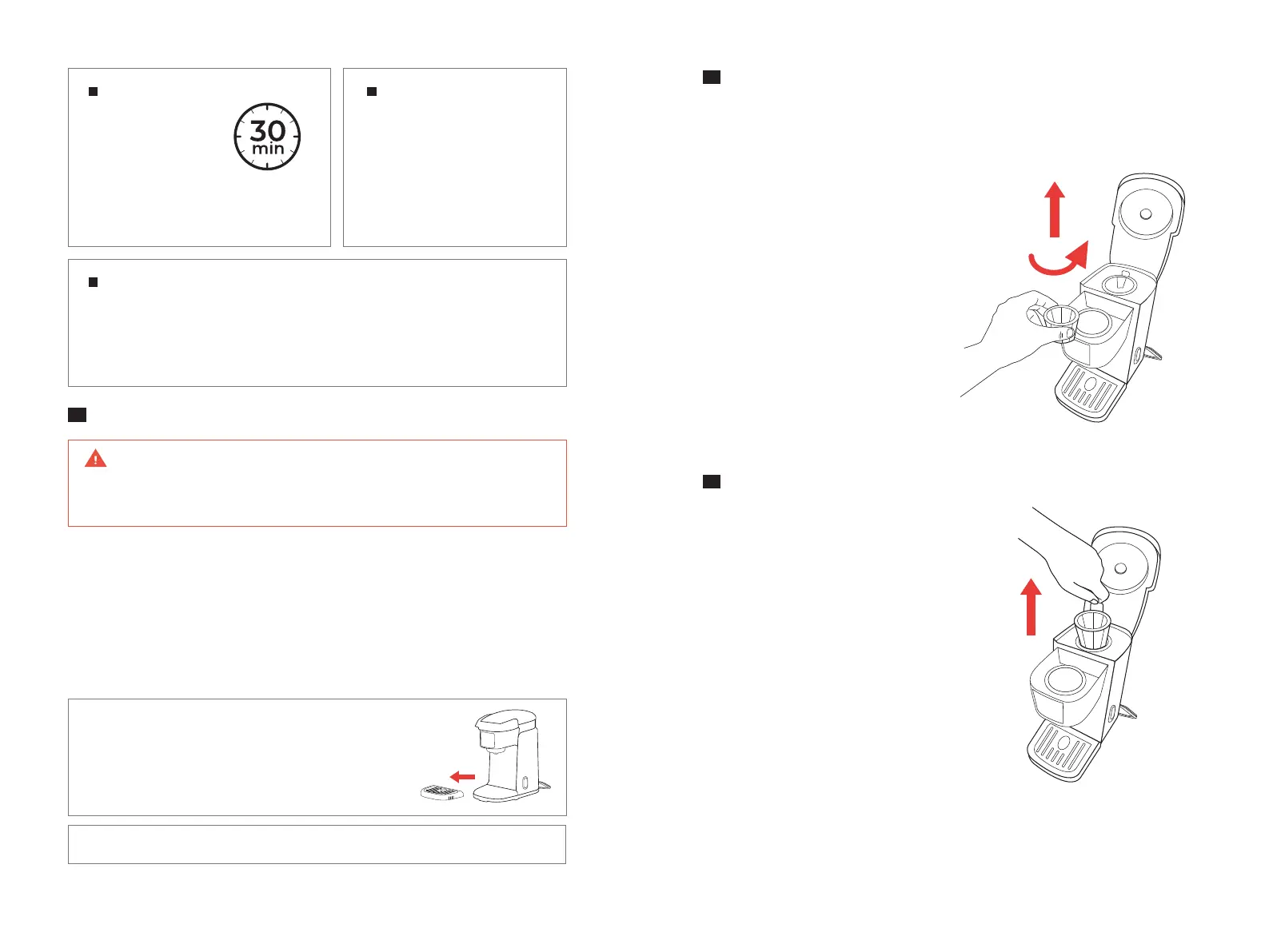 30
min