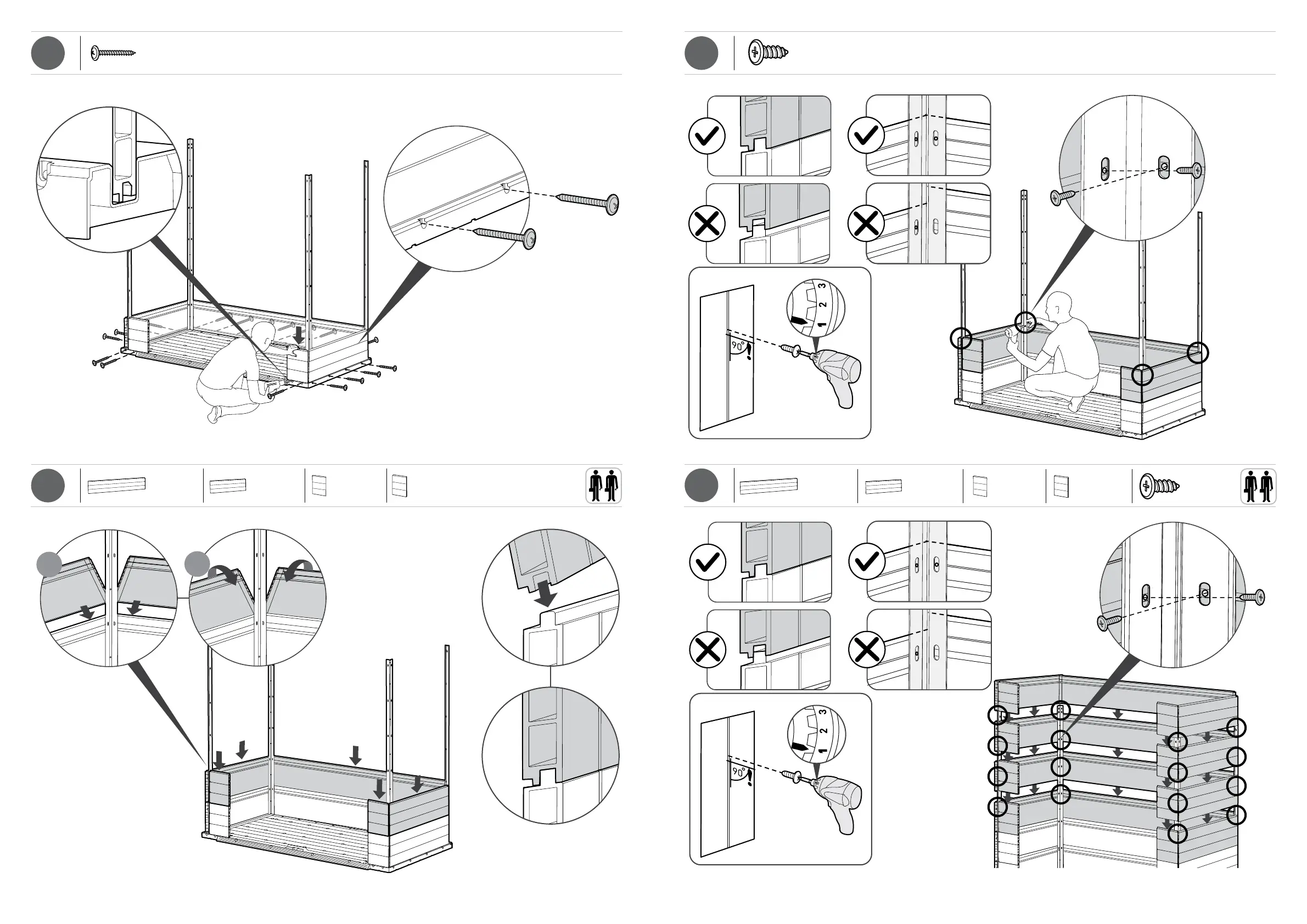 3
2
1
90°

3
2
1
90°