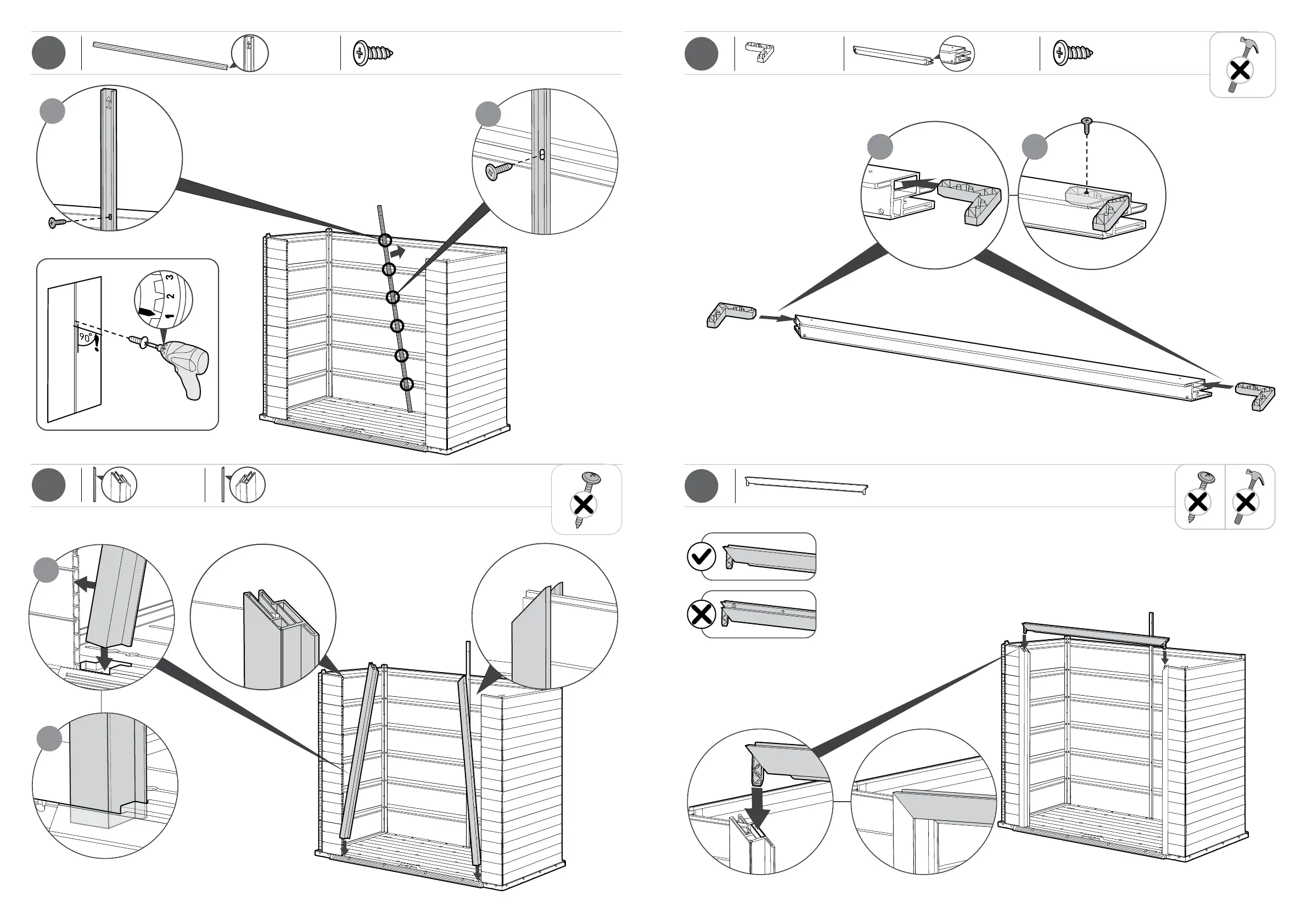 3
2
1
90°