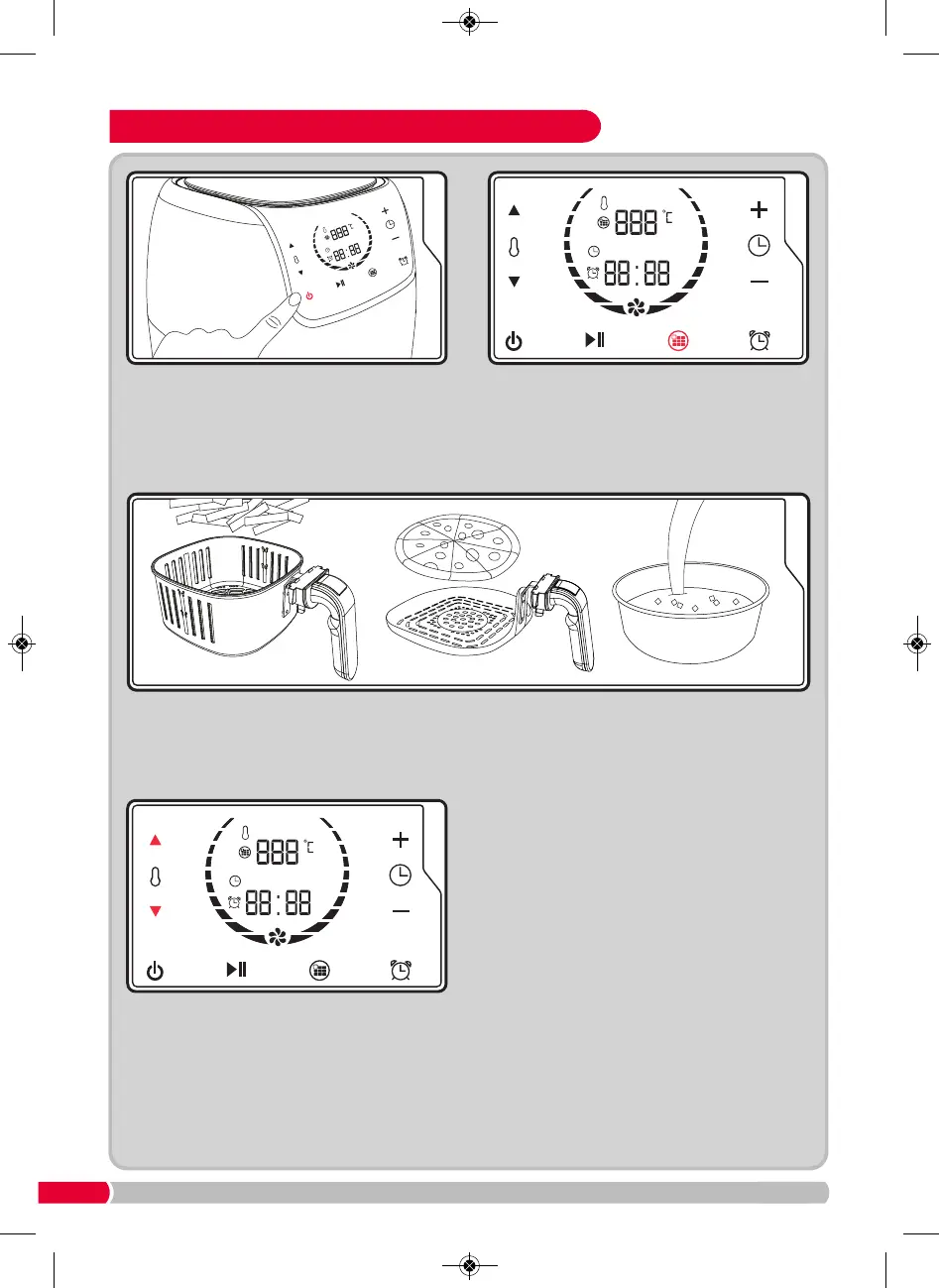 888 ℃
88:88

888 ℃
88:88

888 ℃
88:88