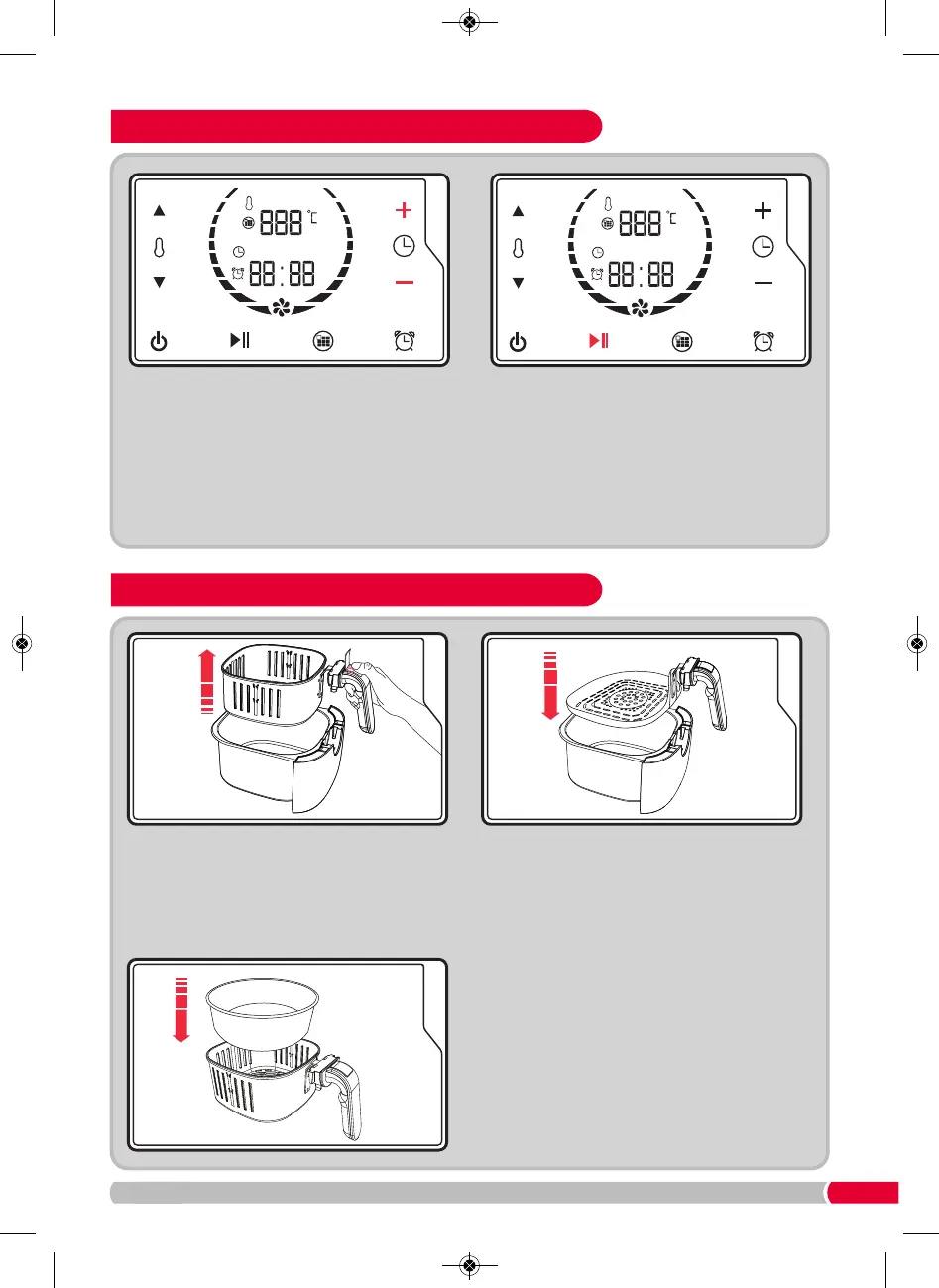 888 °C
88:88

888 °C
88:88