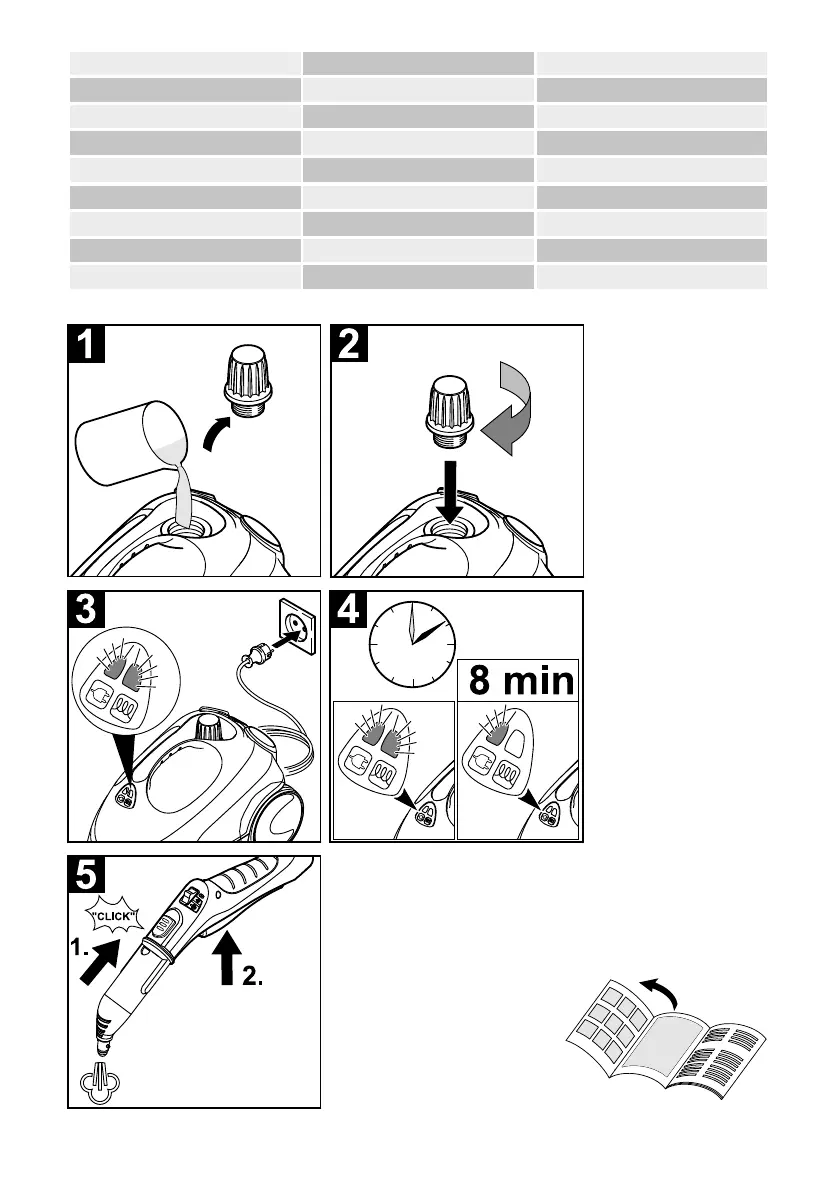 1

2

3

4

8 min

5

"CLICK"

1.

2.