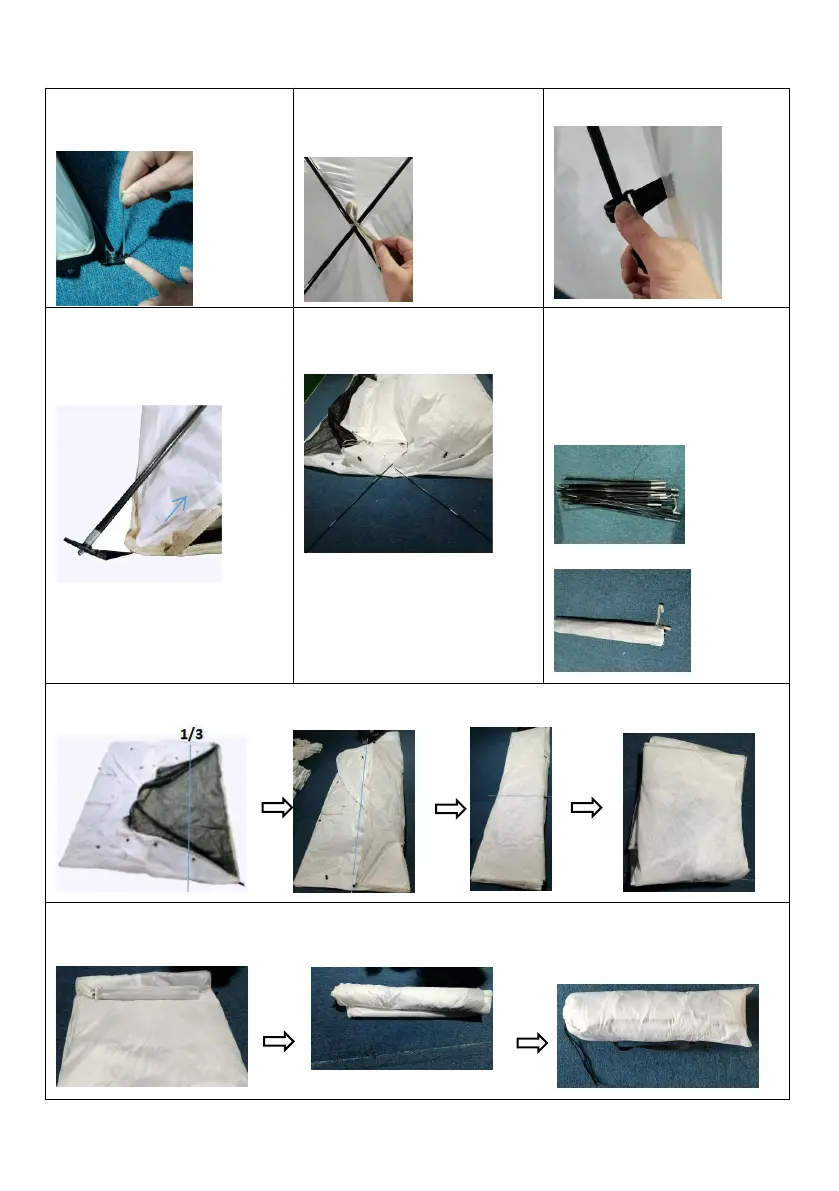 1/3