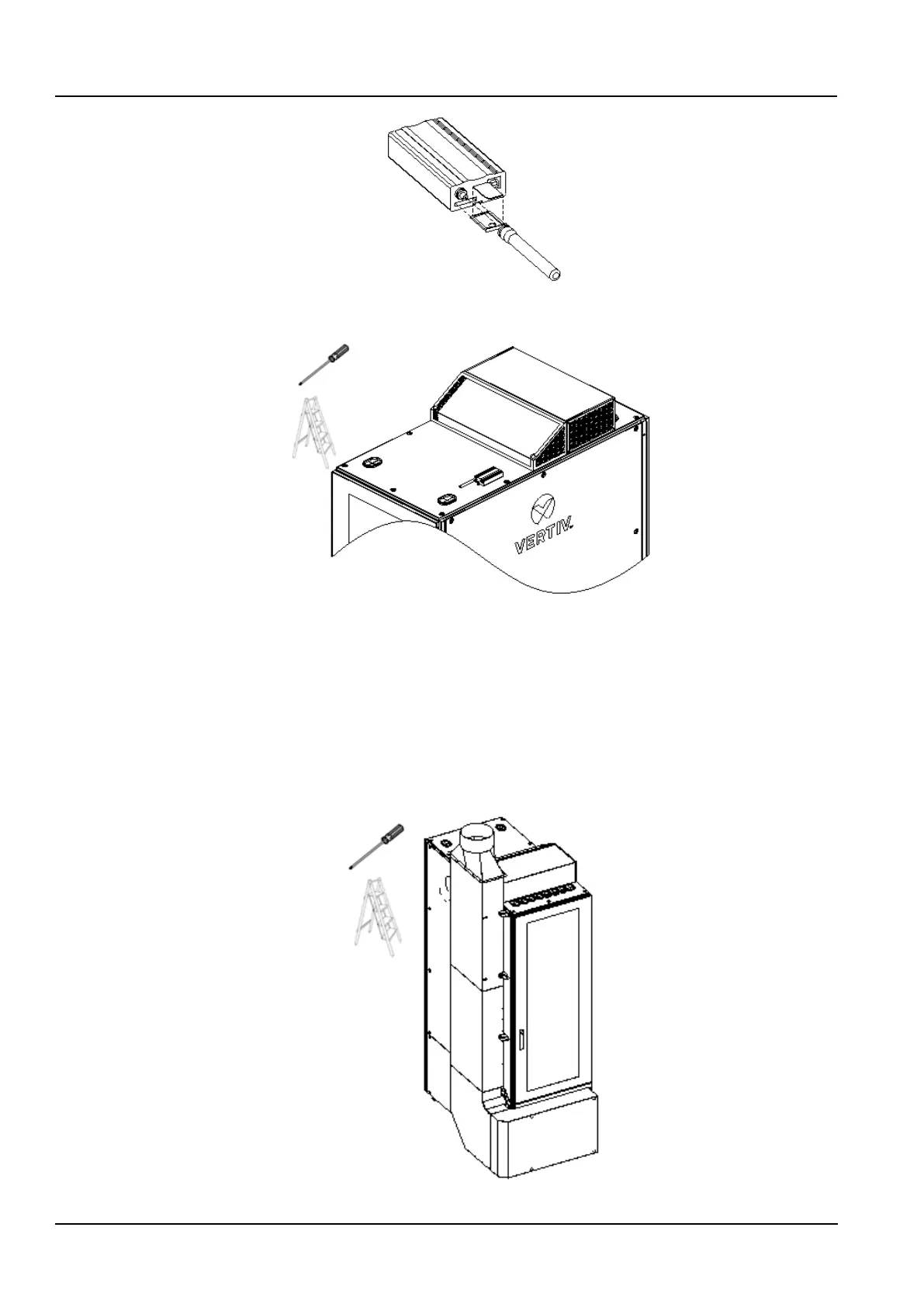 VERTIV.