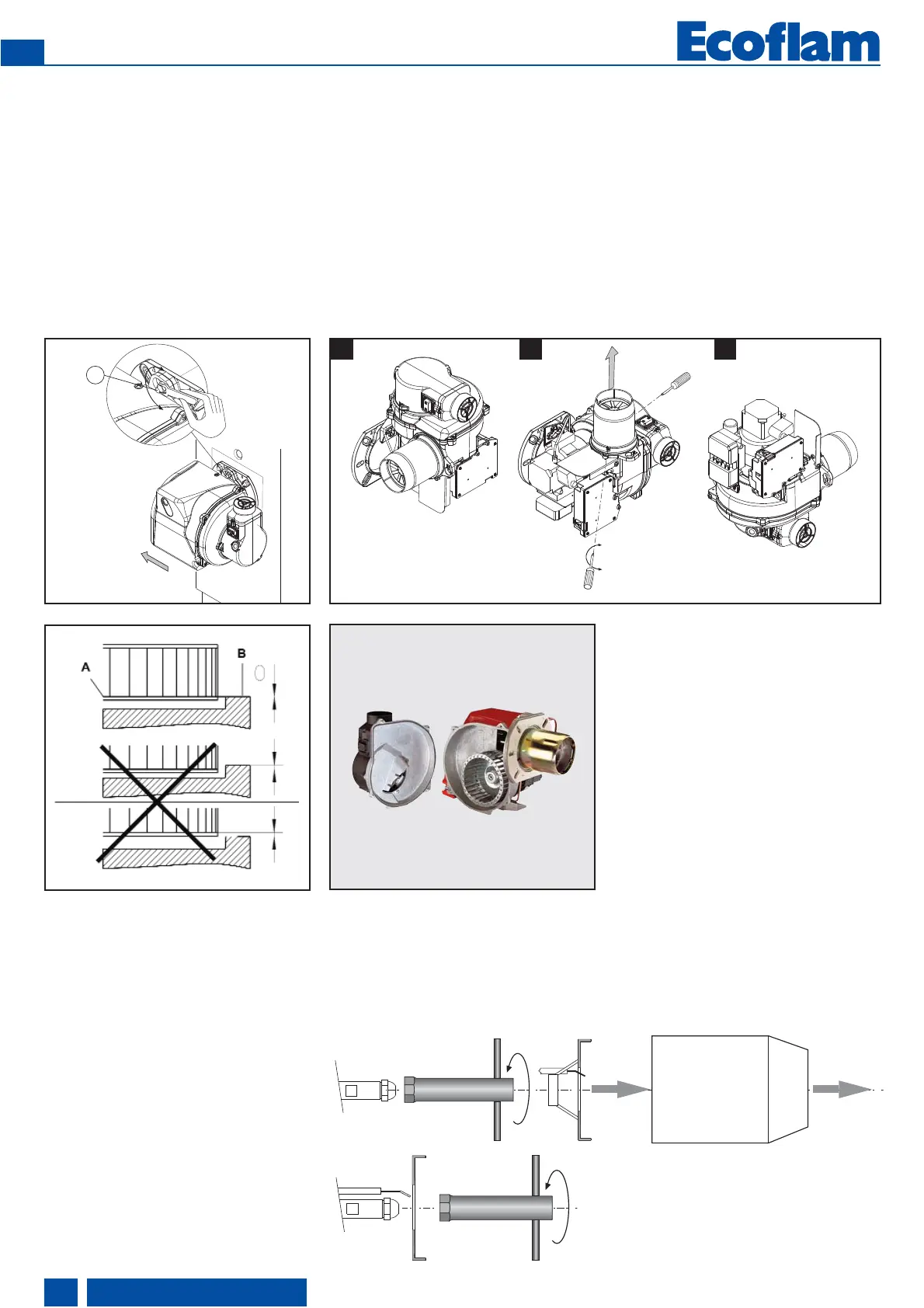 Ecoflam

A

B