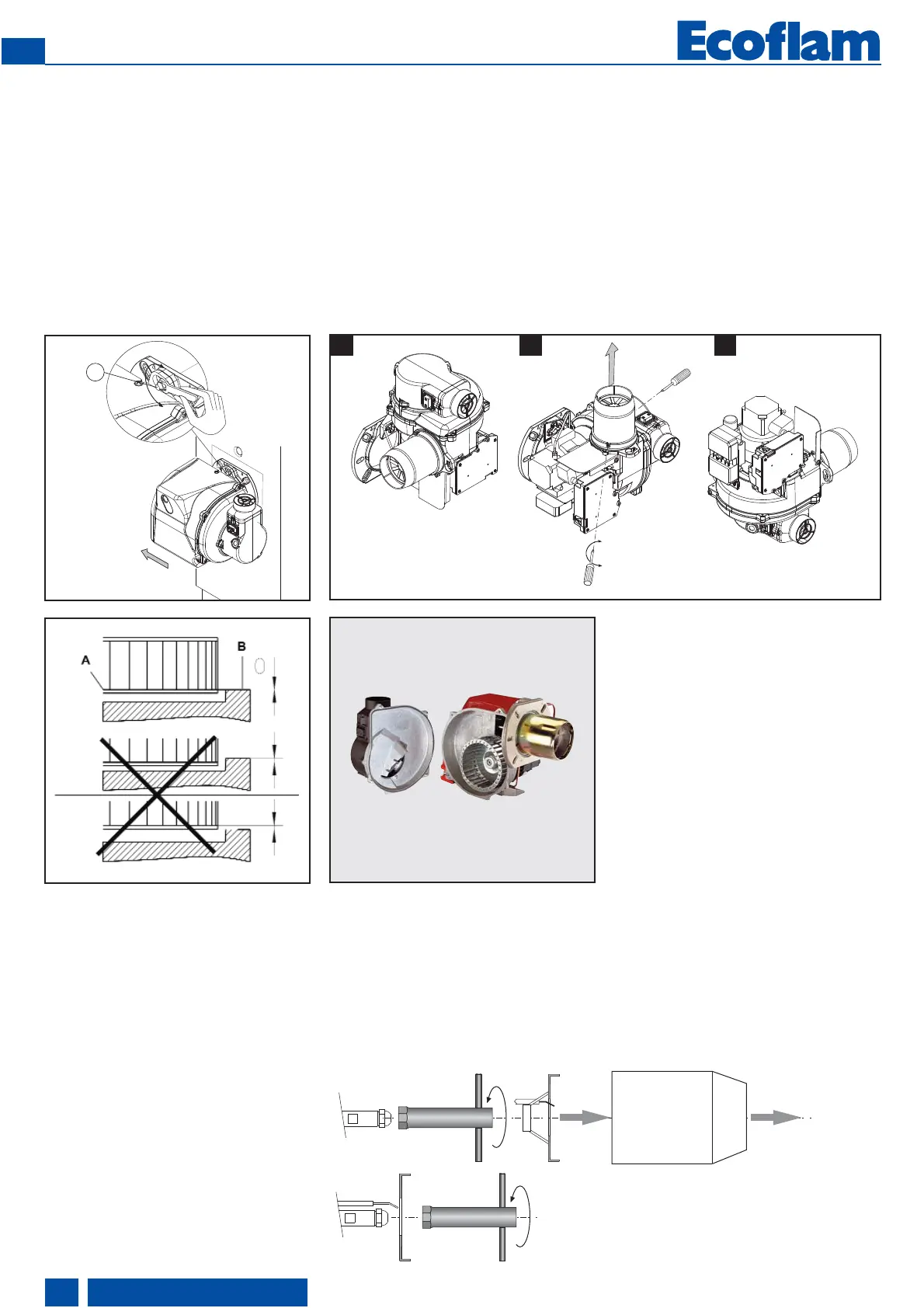 Ecoflam

A

B