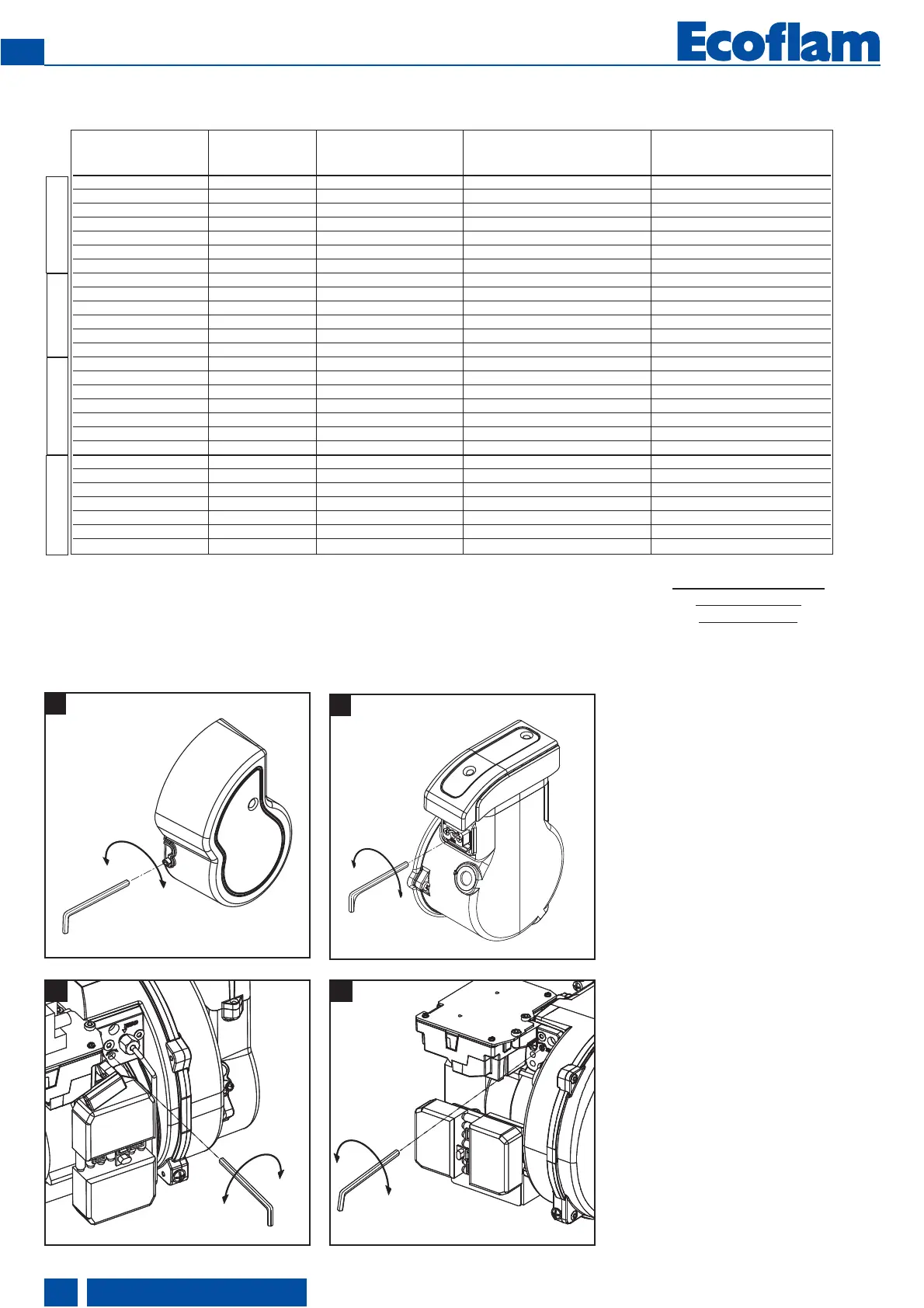 Ecoflam