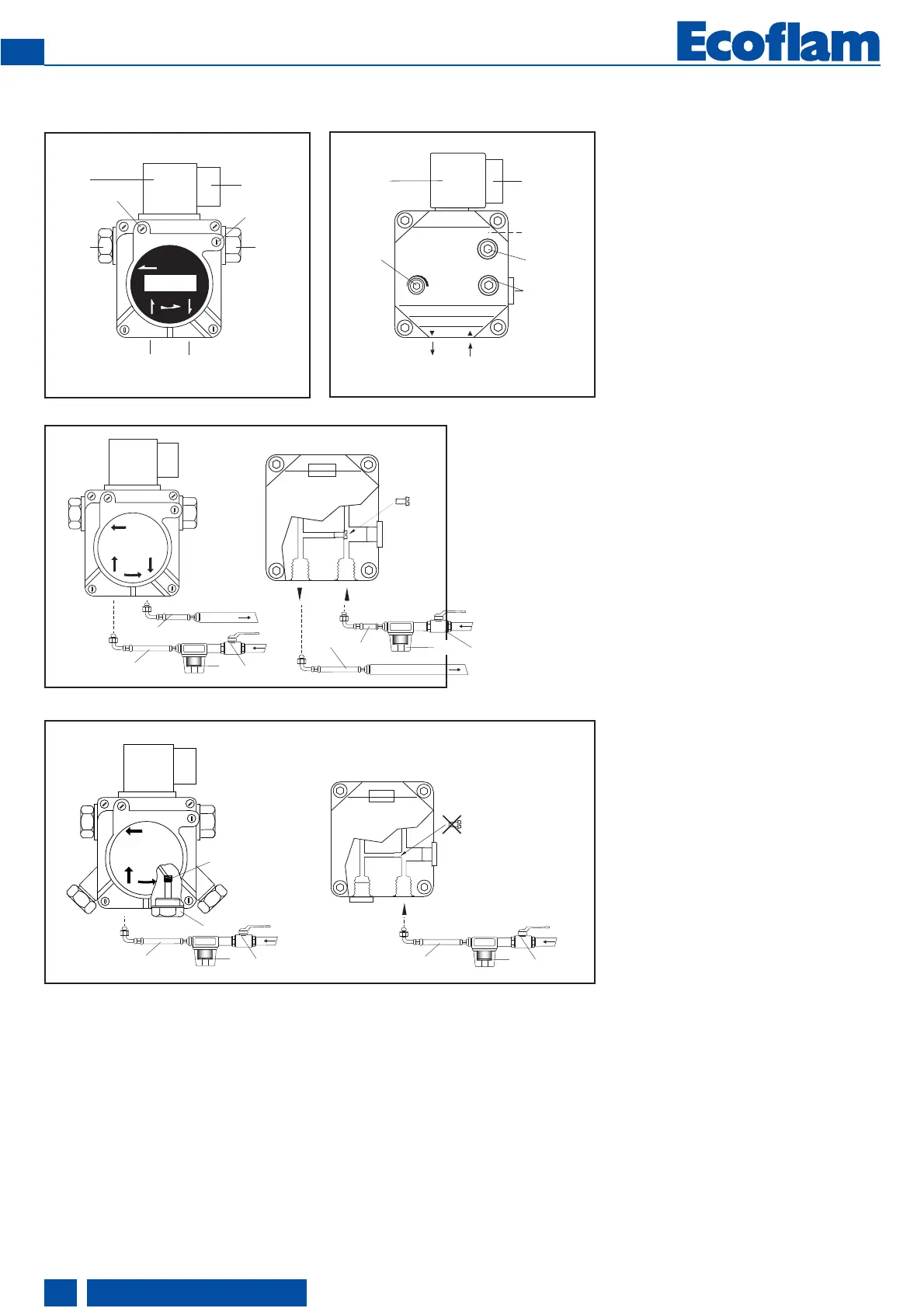 Ecoflam