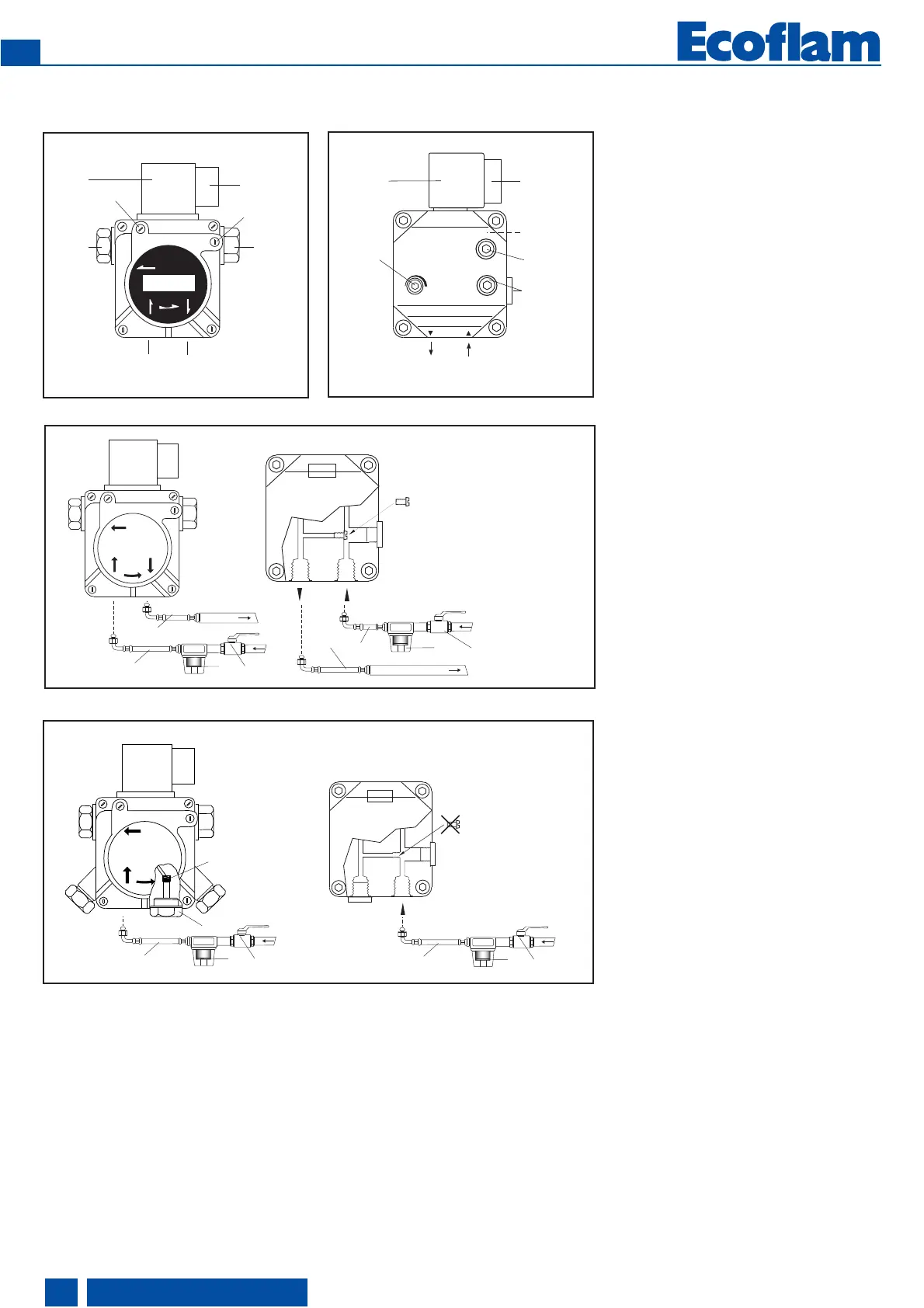 Ecoflam