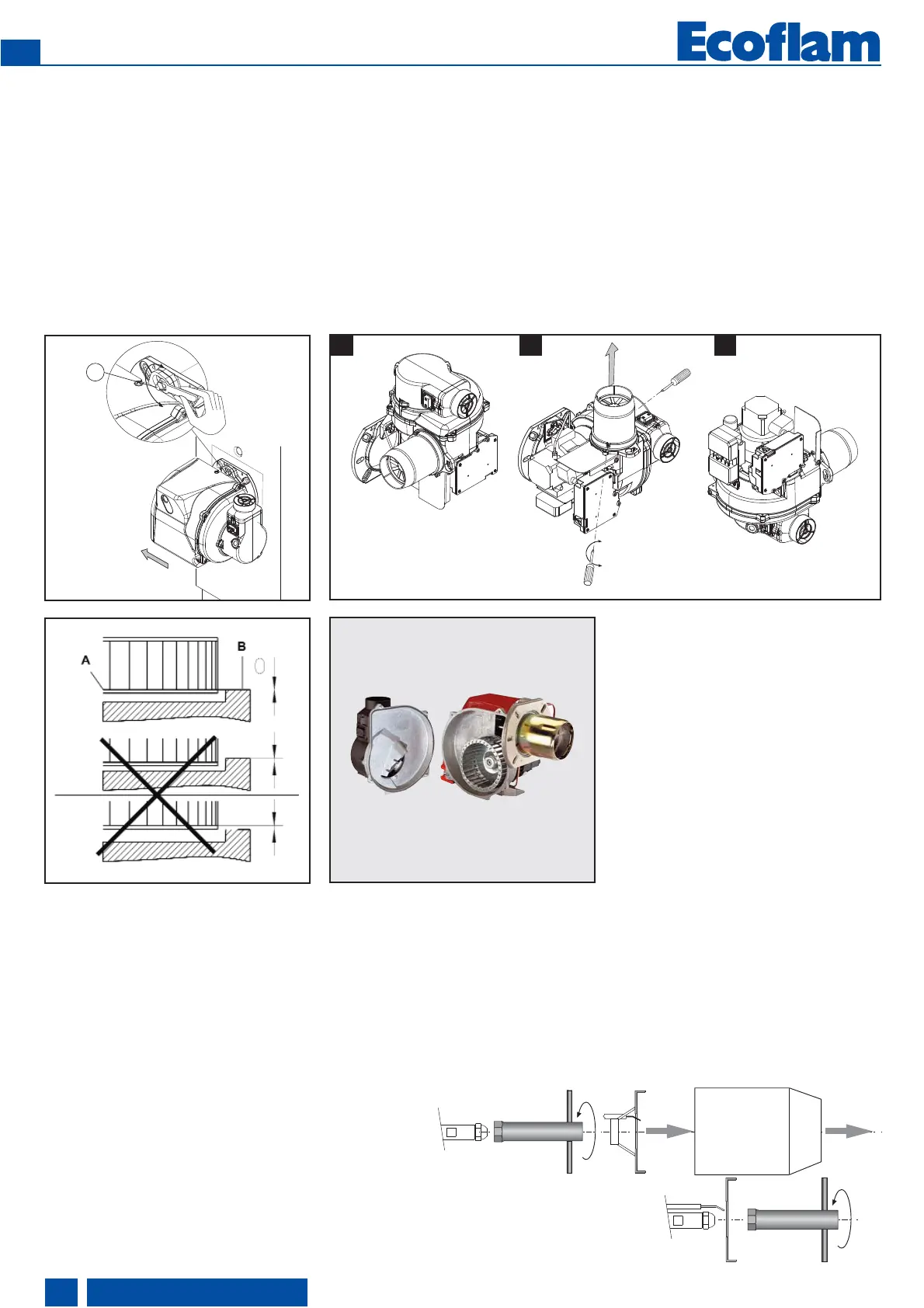 Ecoflam

A

B