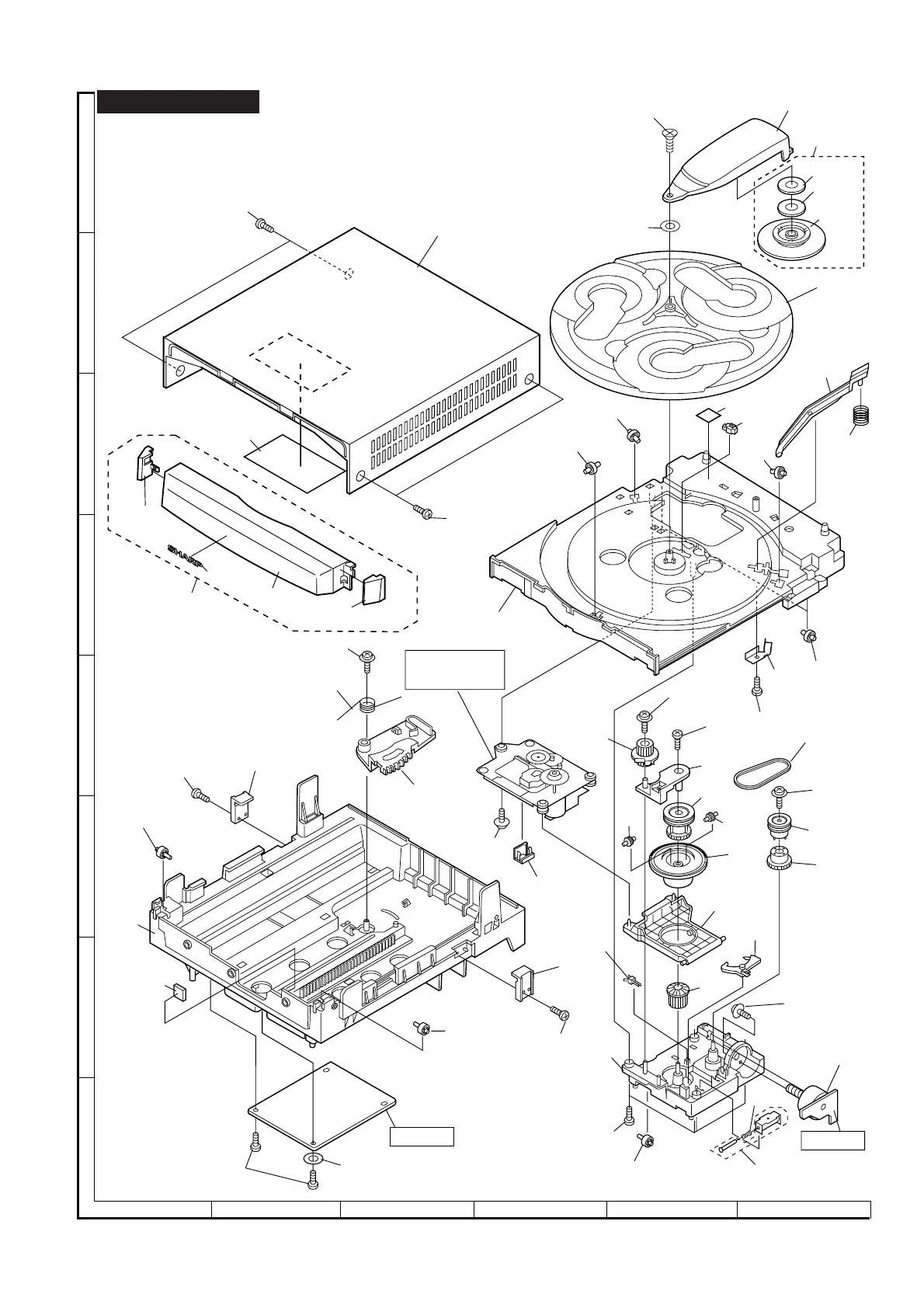 SHARP