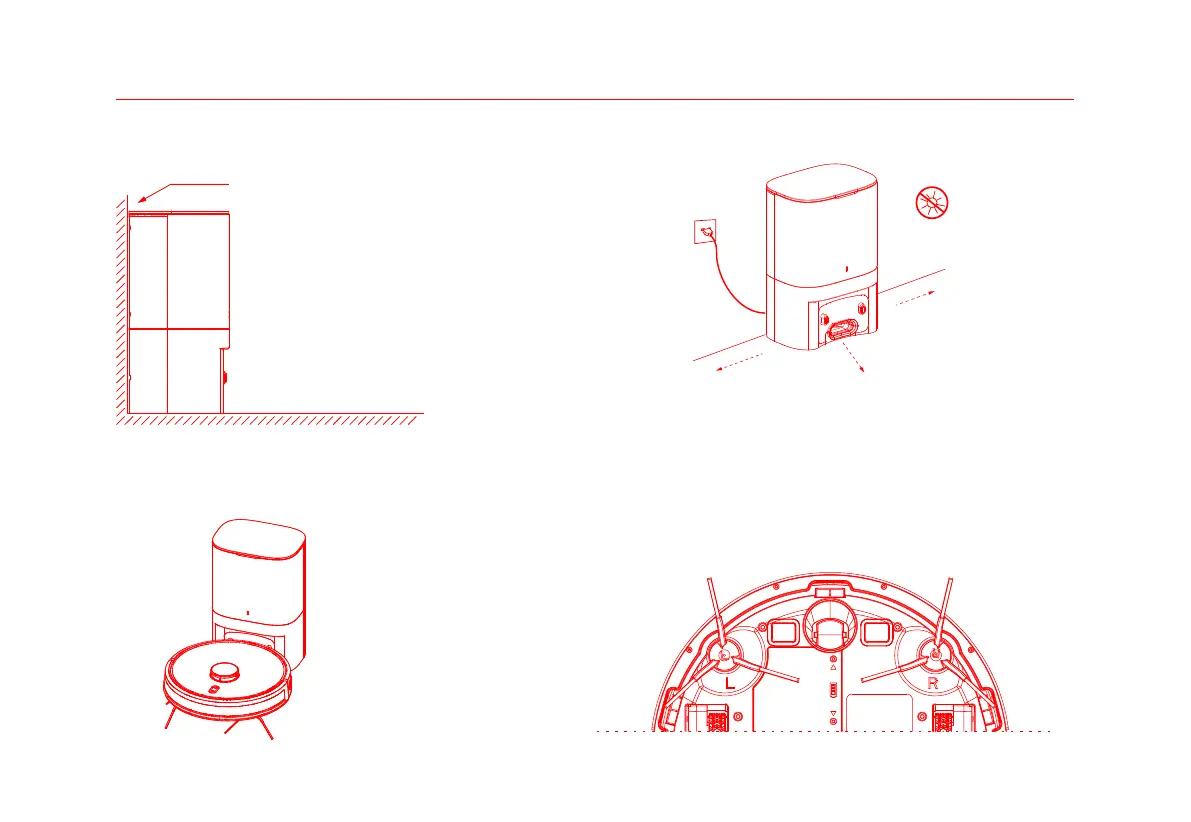 L

R