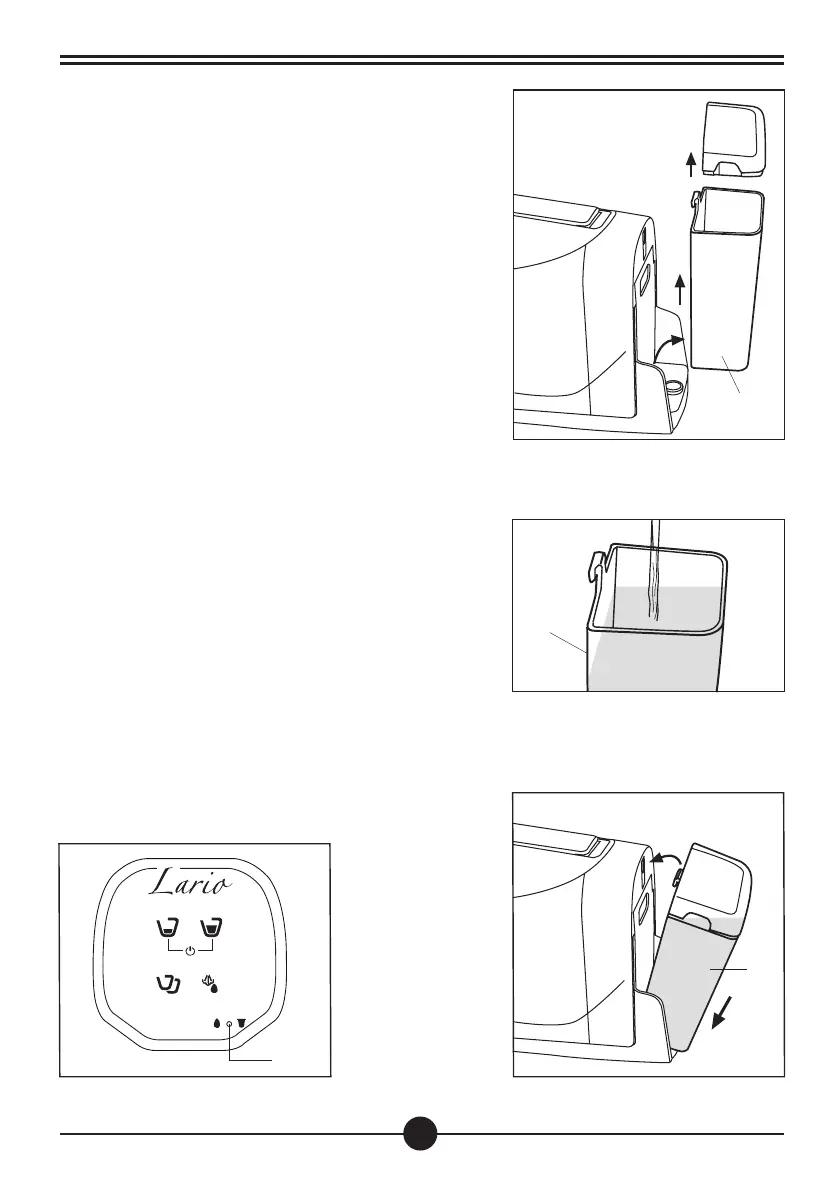 Lario