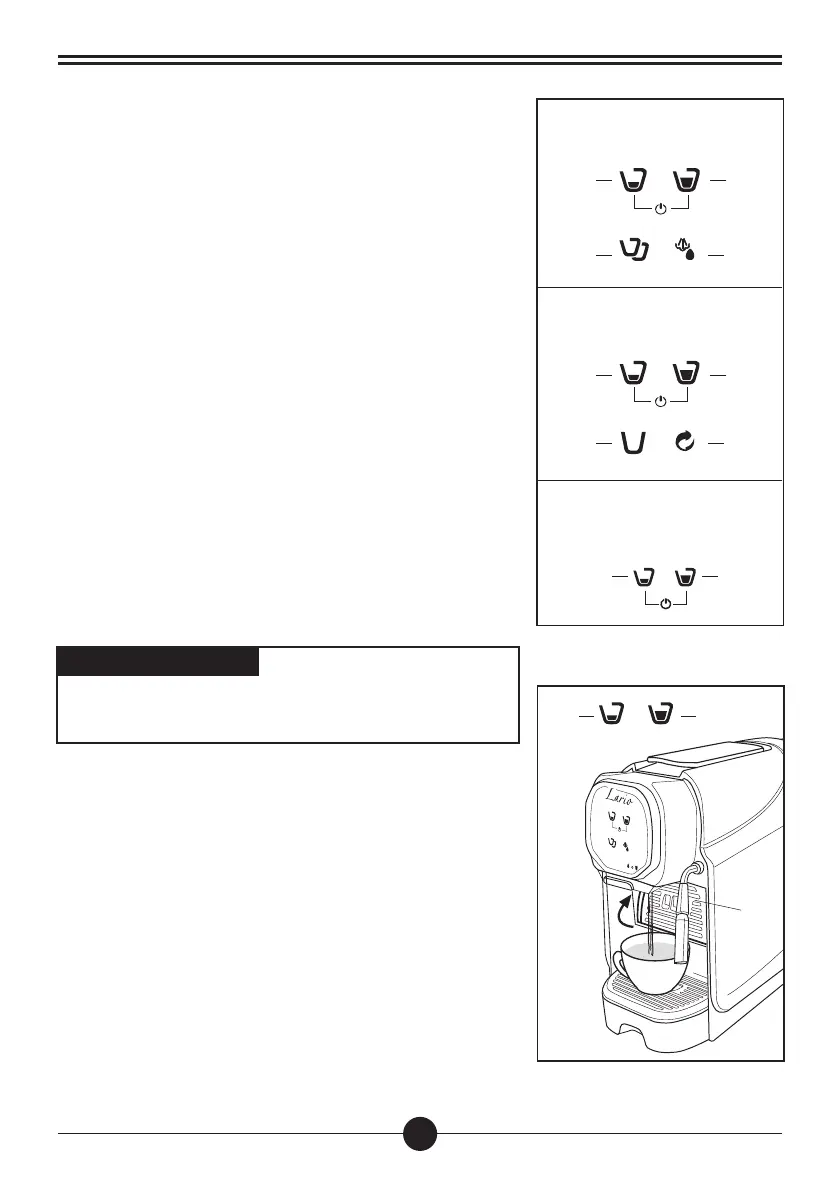 Lario