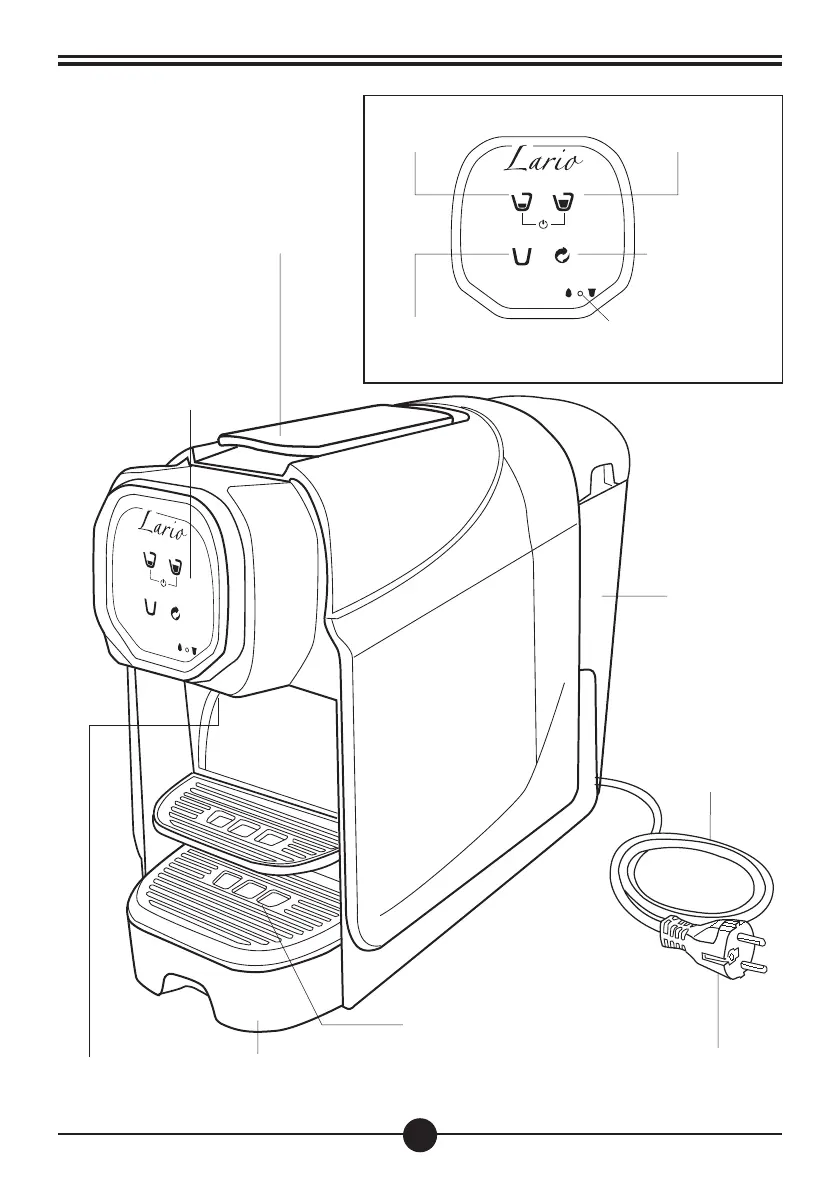 Lario

Lario