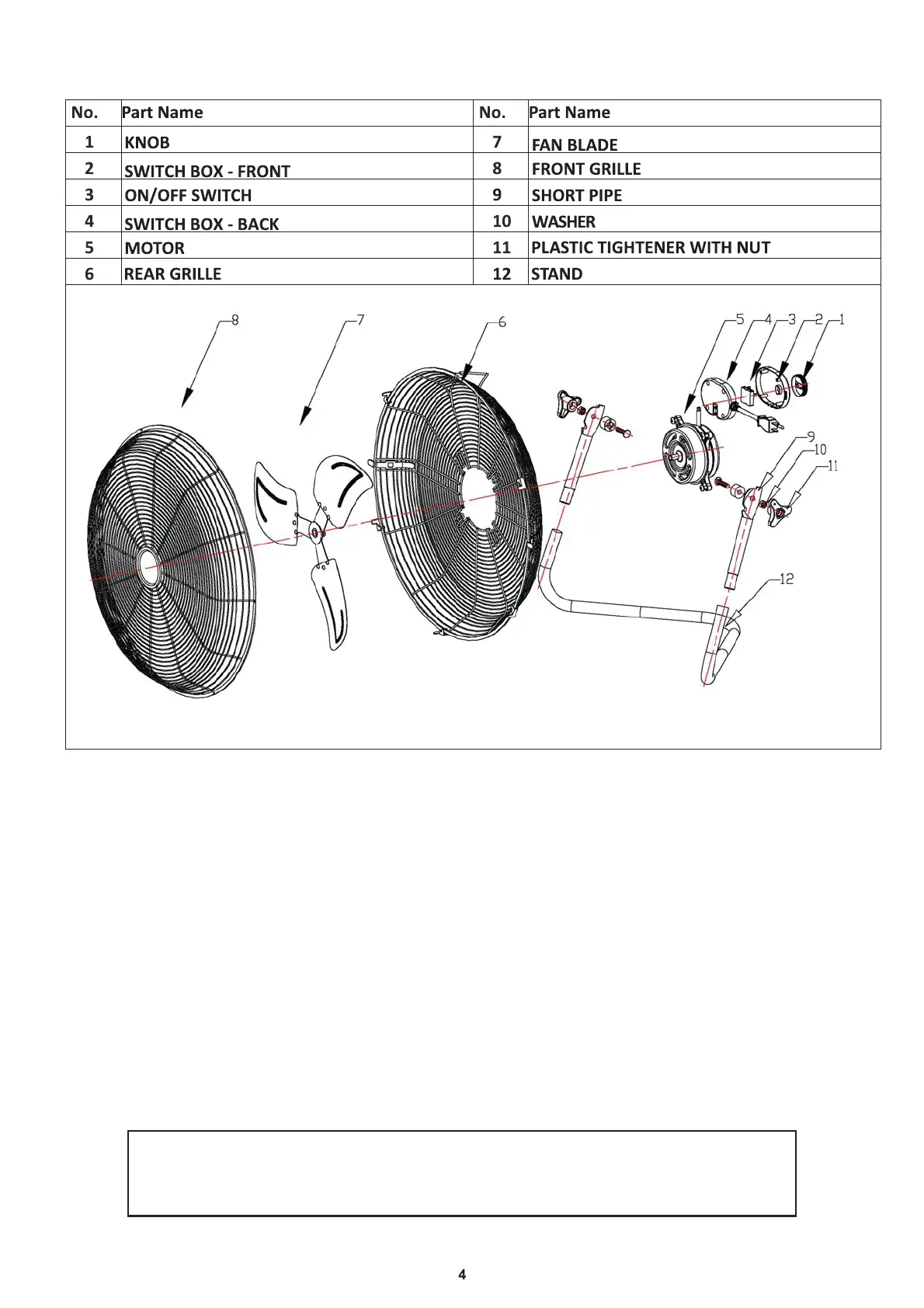 | No. | Part Name | No. | Part Name |
|---|---|---|---|
| 1 | KNOB | 7 | FAN BLADE |
| 2 | SWITCH BOX - FRONT | 8 | FRONT GRILLE |
| 3 | ON/OFF SWITCH | 9 | SHORT PIPE |
| 4 | SWITCH BOX - BACK | 10 | WASHER |
| 5 | MOTOR | 11 | PLASTIC TIGHTENER WITH NUT |
| 6 | REAR GRILLE | 12 | STAND |

8 7 6 5 4 3 2 1 9 10 11 12

4