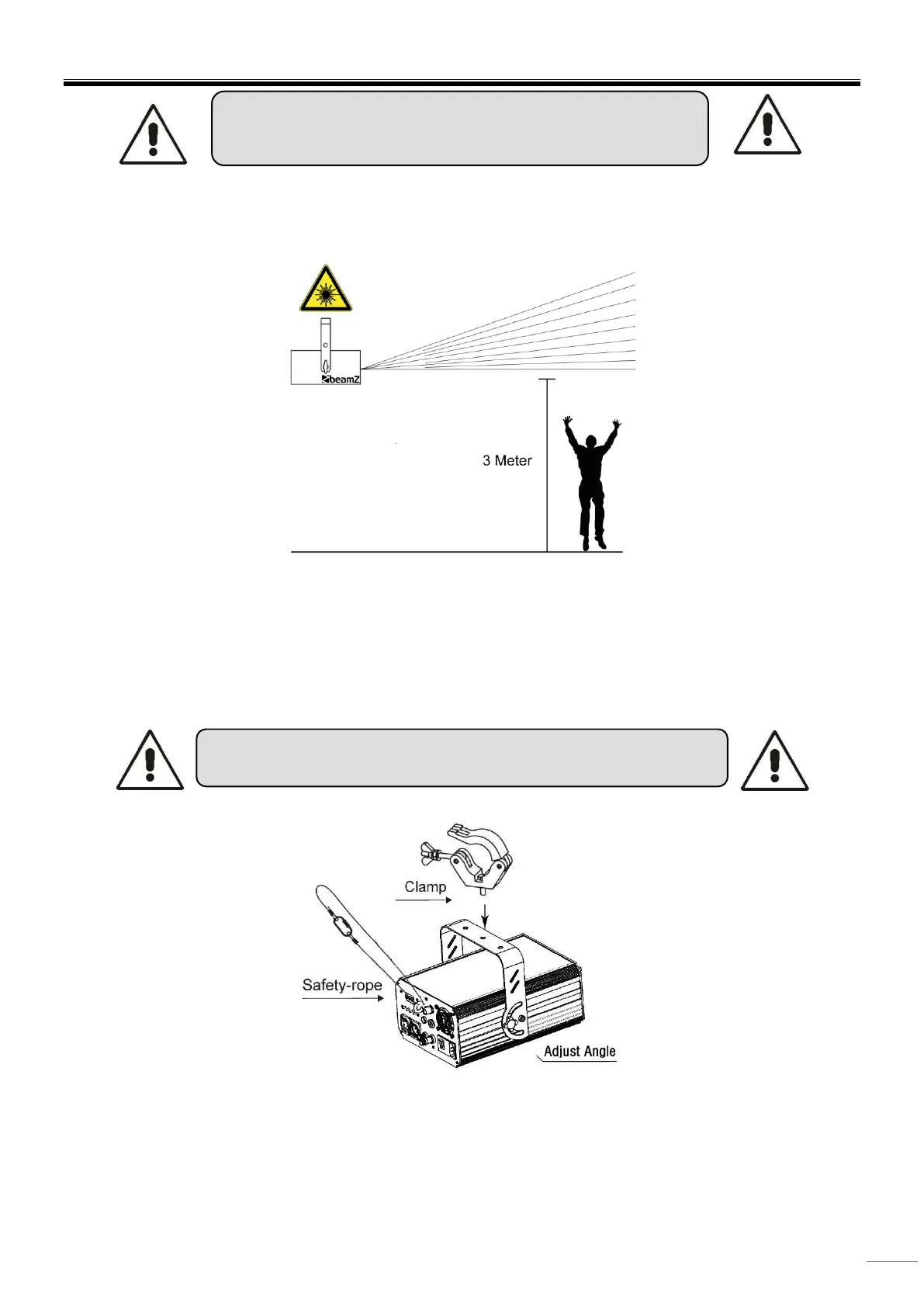 beamZ

3 Meter

Clamp

Safety-rope

Adjust Angle