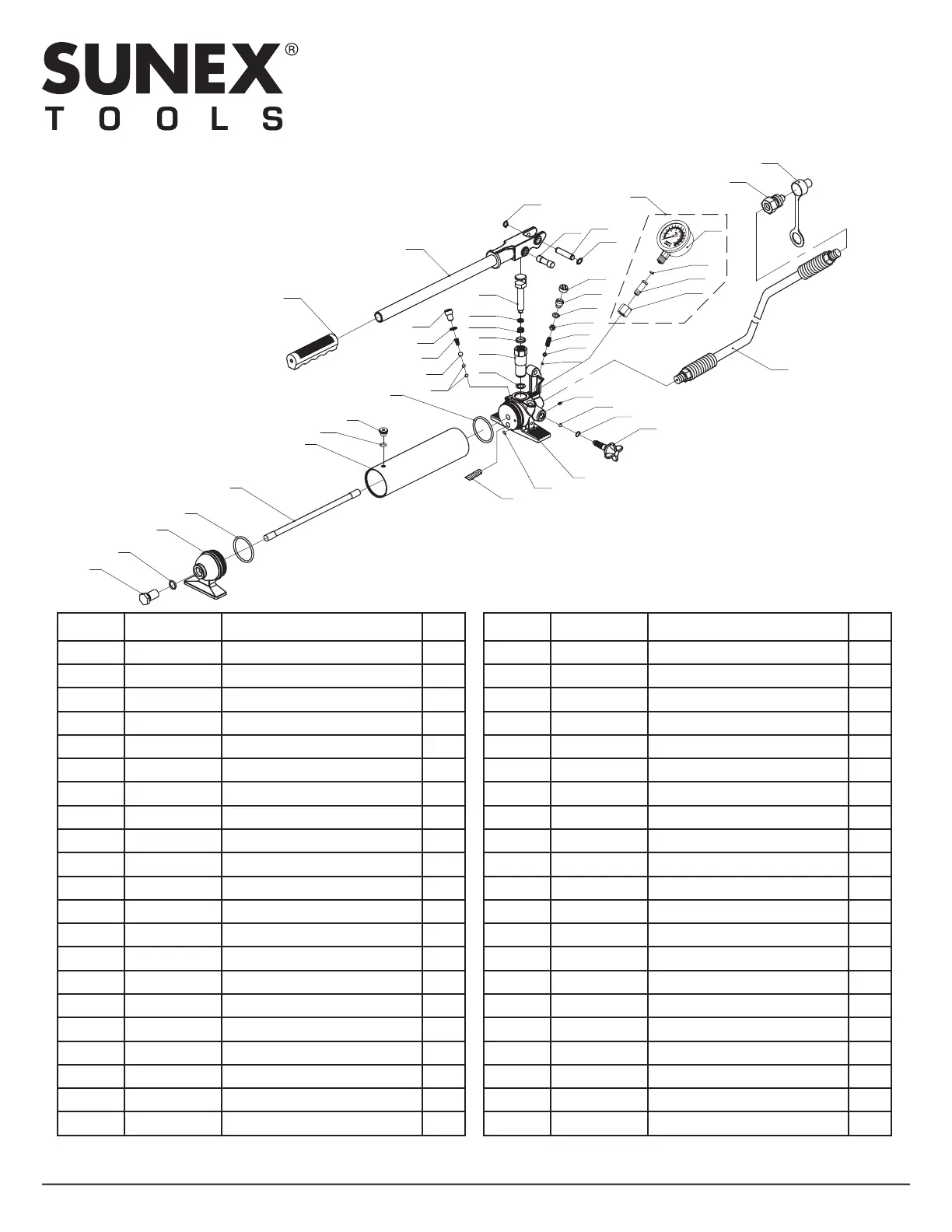 SUNEX®
TOOLS