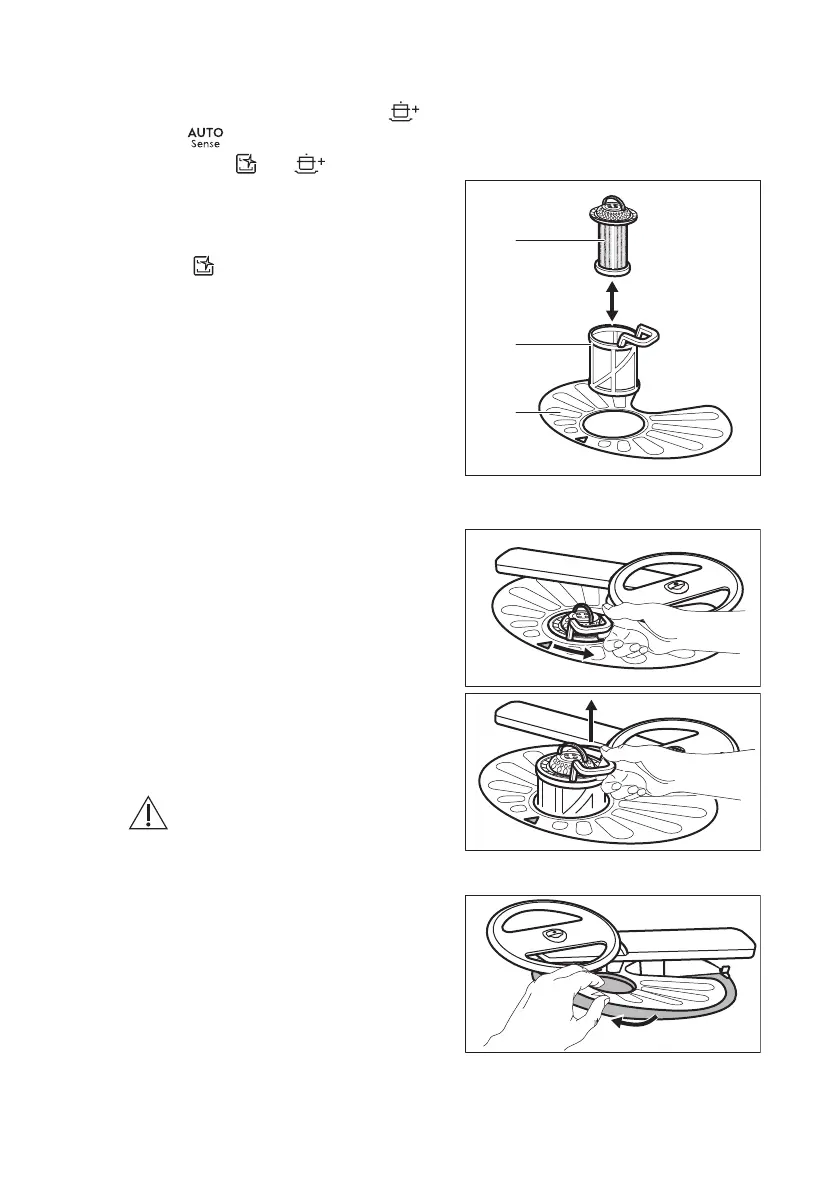 AUTO
Sense