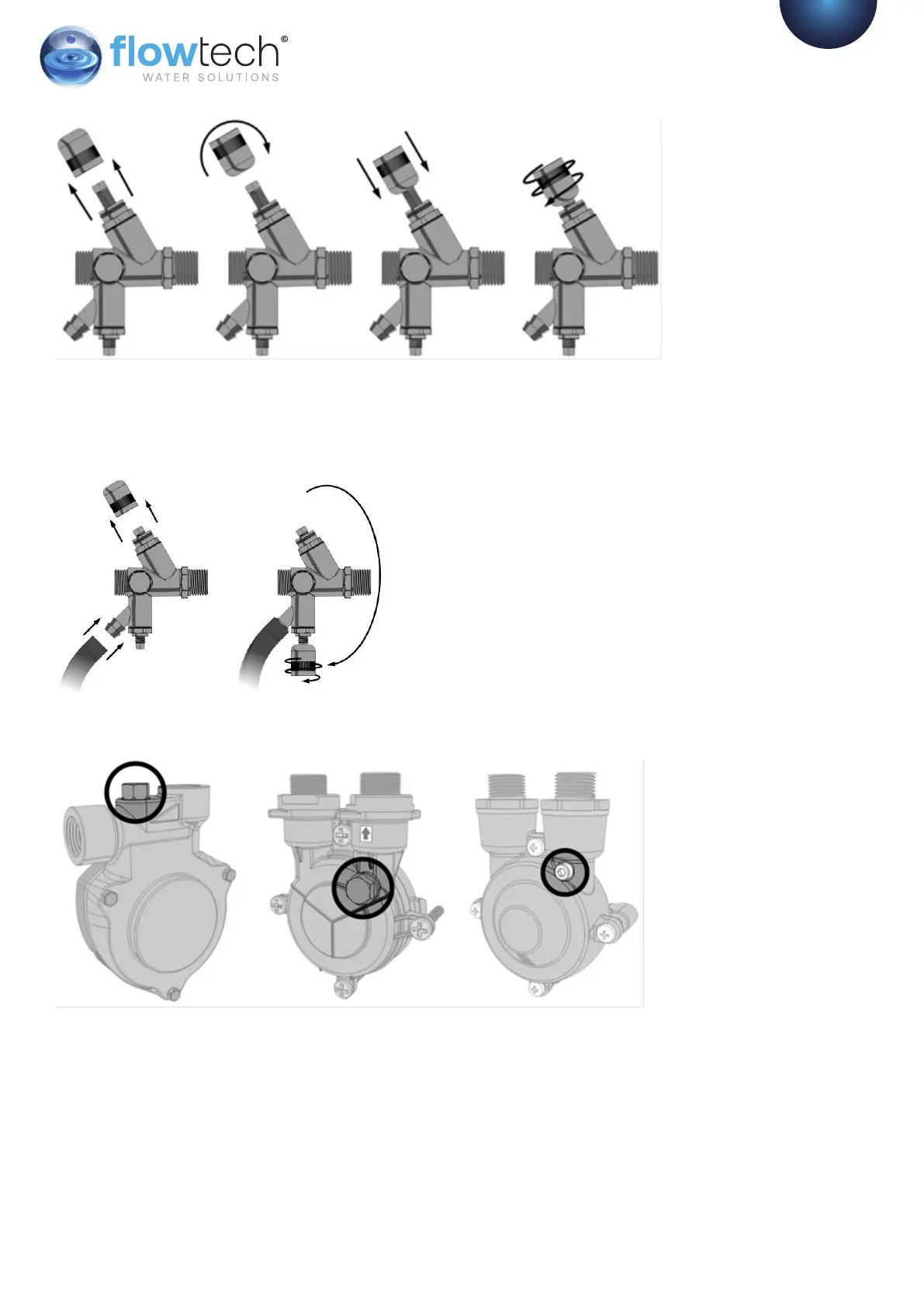 flowtech©
WATER SOLUTIONS