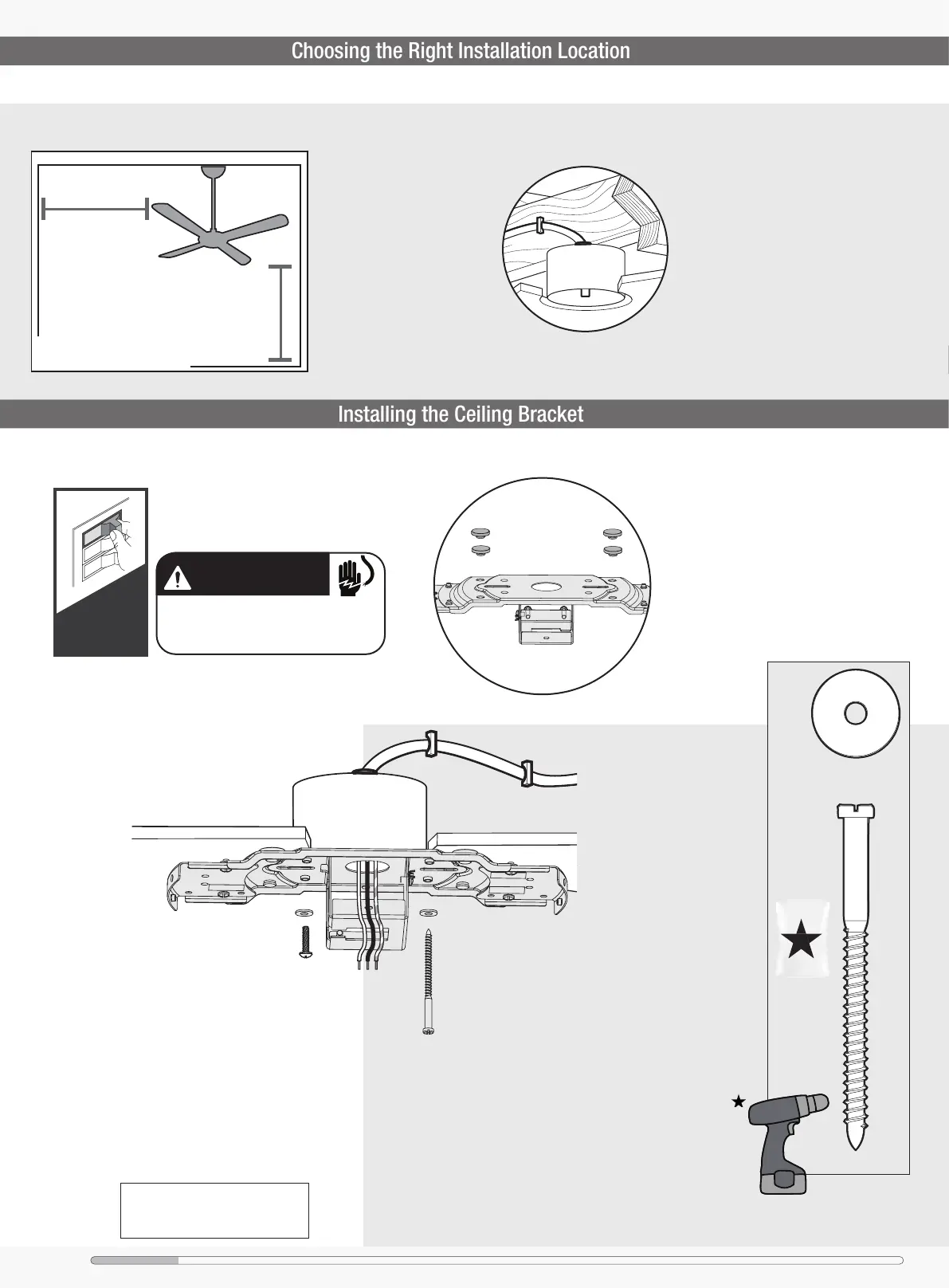 Choosing the Right Installation Location

Installing the Ceiling Bracket