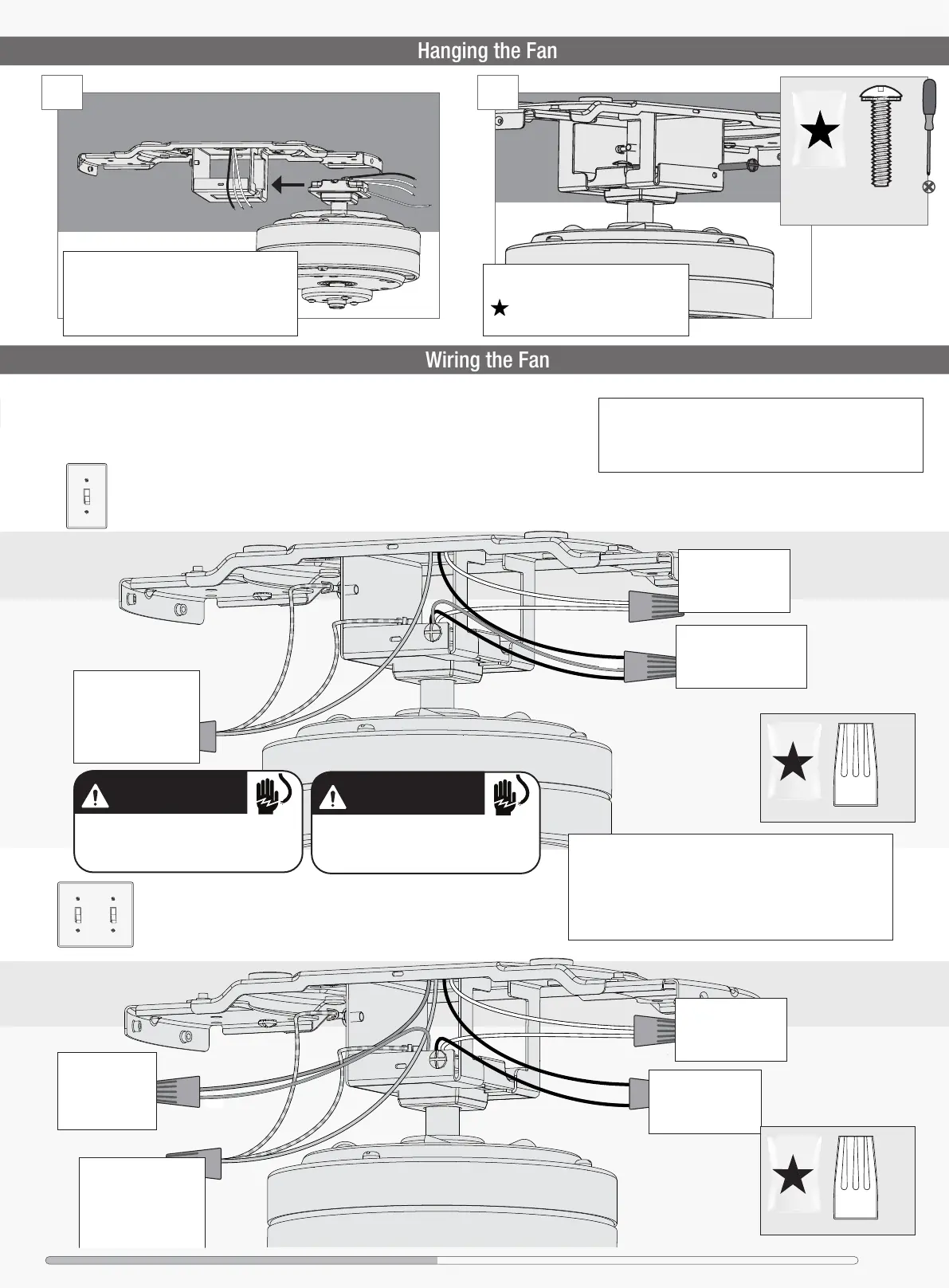 Hanging the Fan

Wiring the Fan