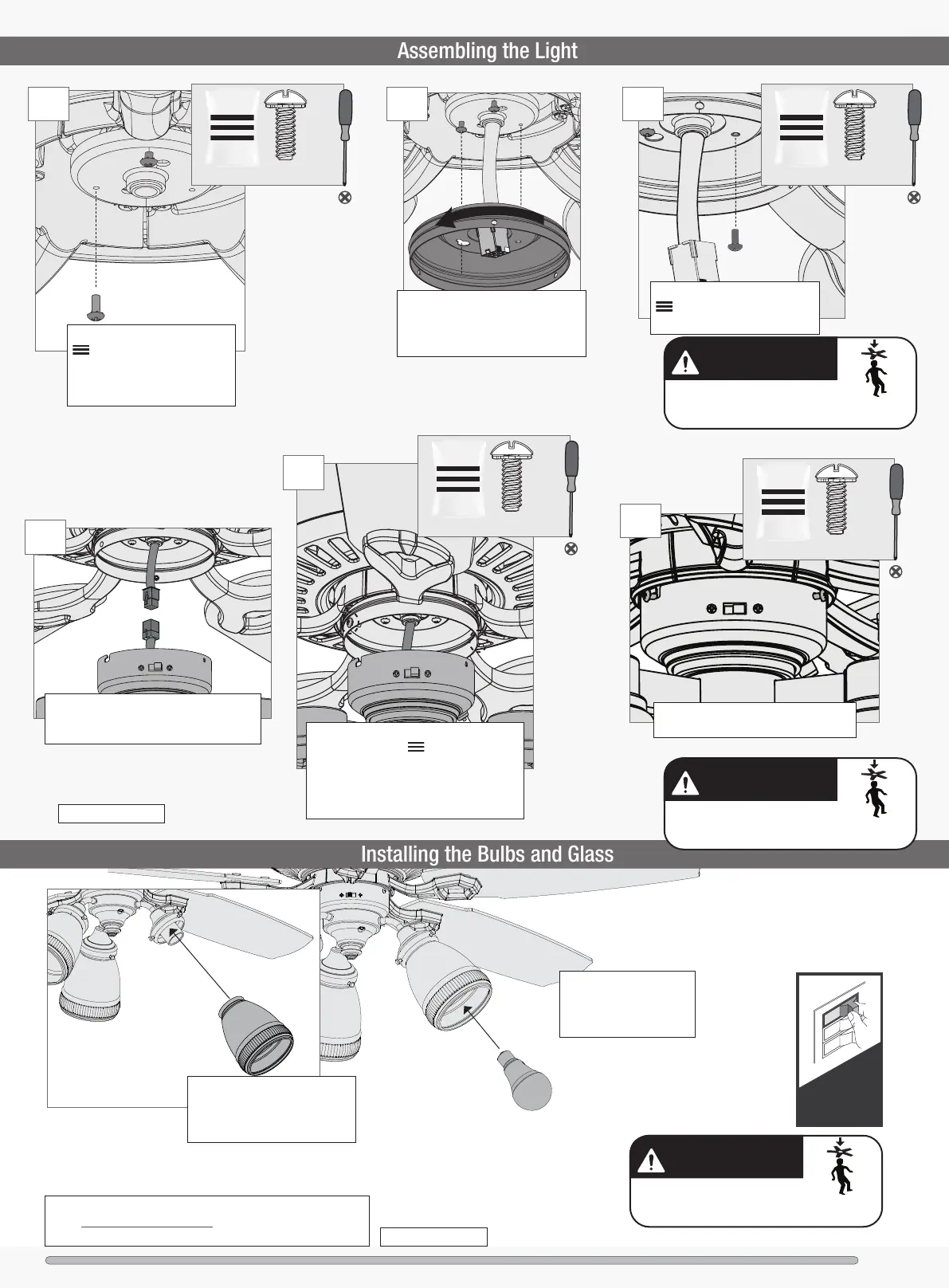 Assembling the Light

Installing the Bulbs and Glass