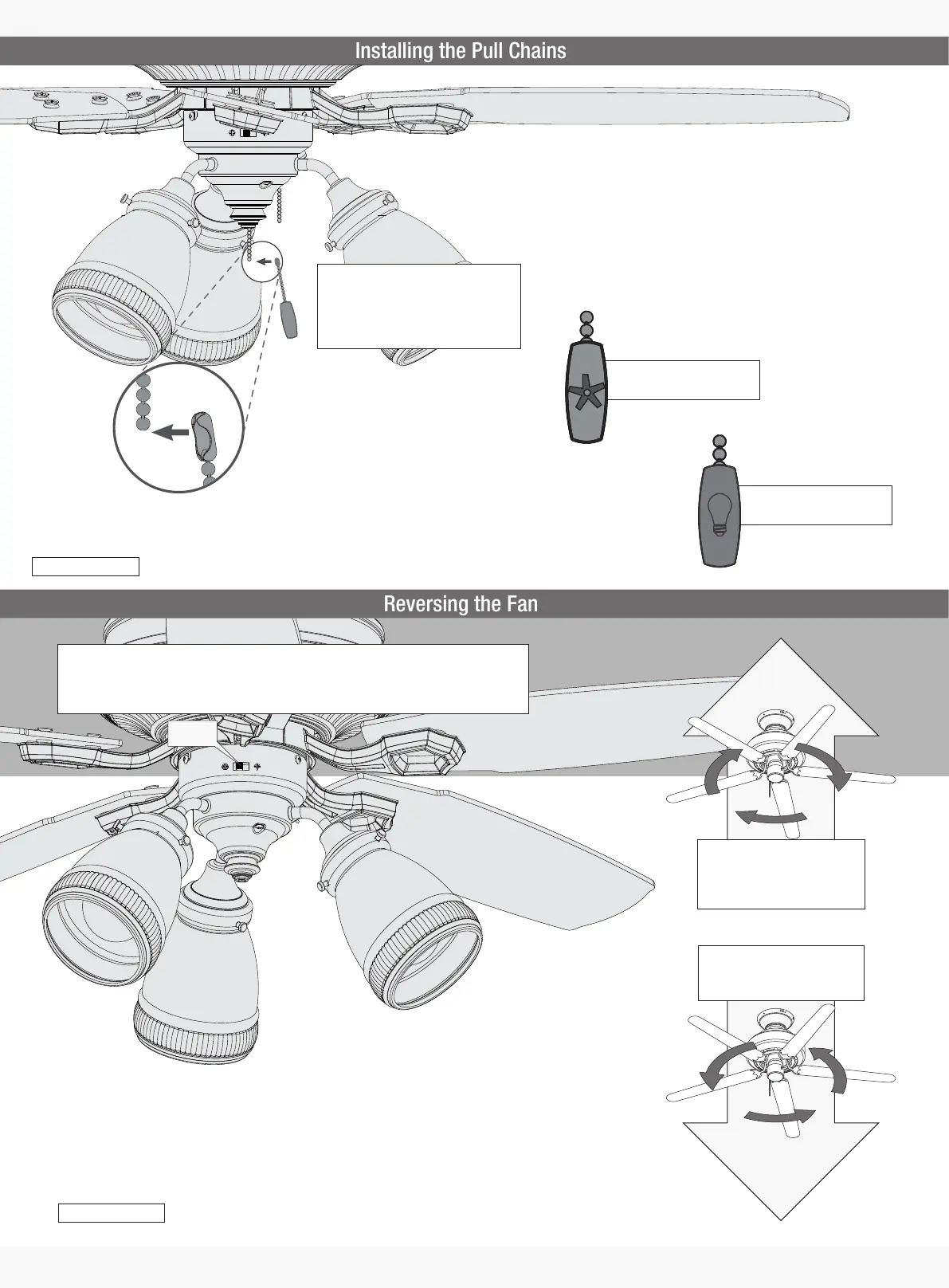 Installing the Pull Chains

Reversing the Fan