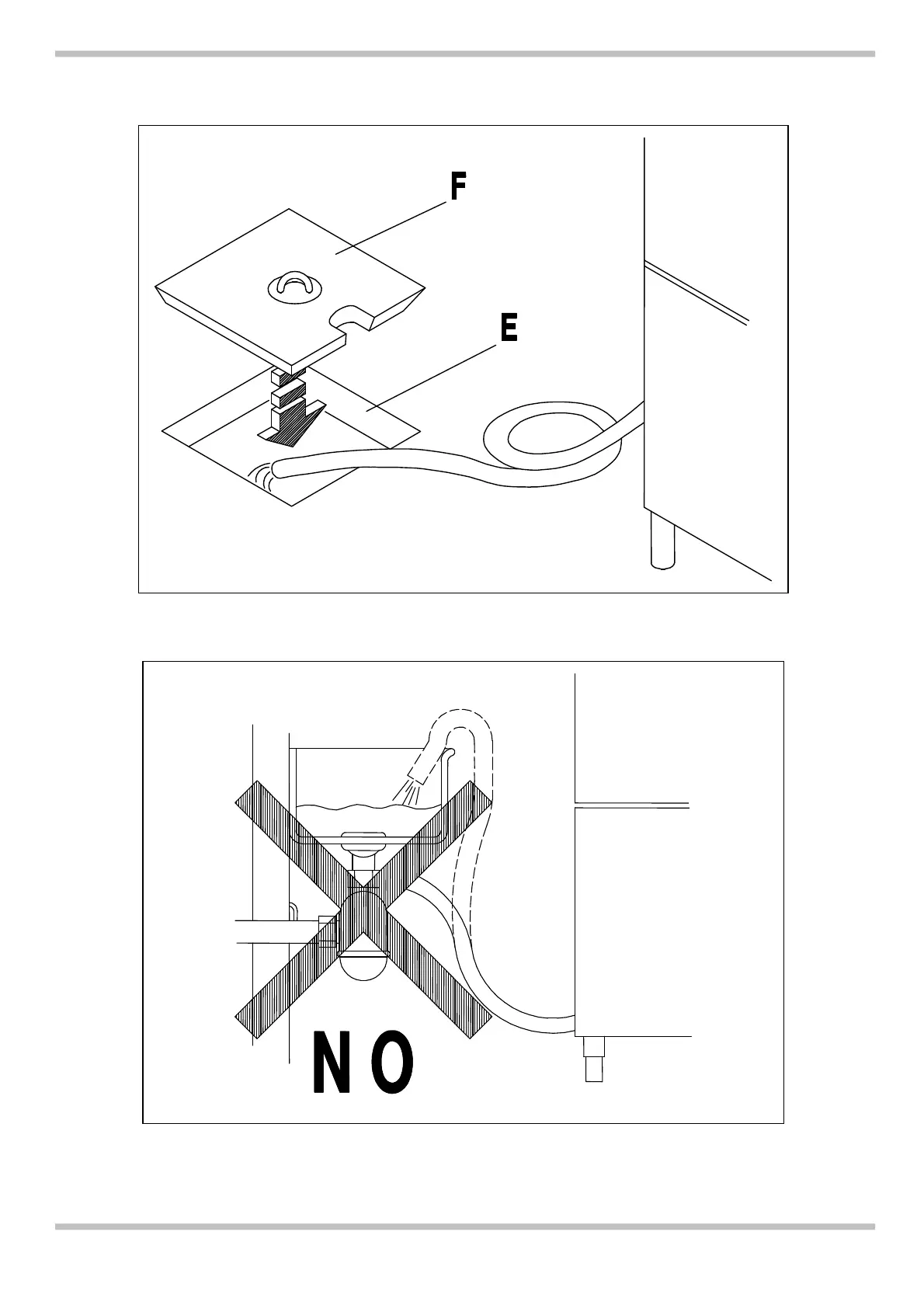 F

E

NO