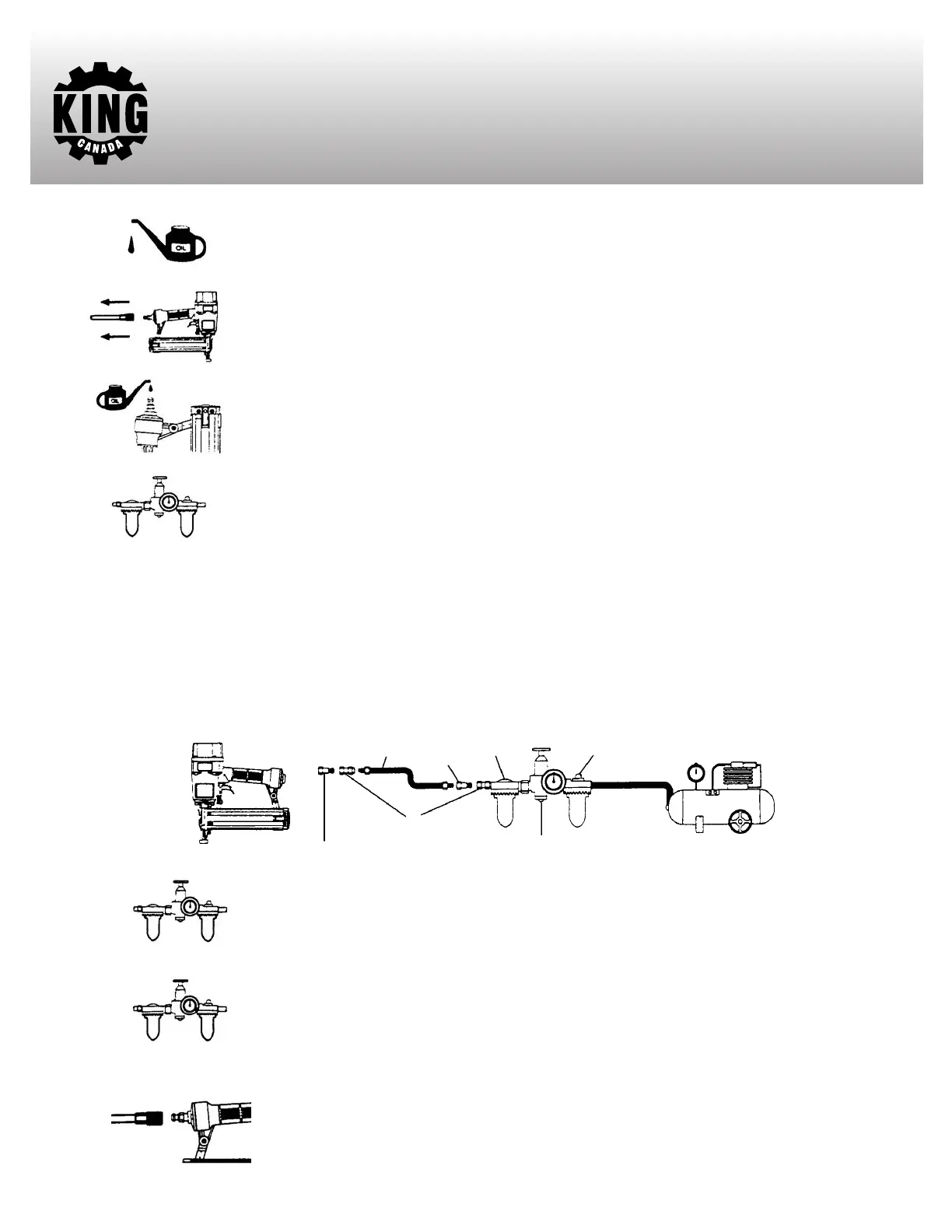 KING
CANADA

OIL

OIL