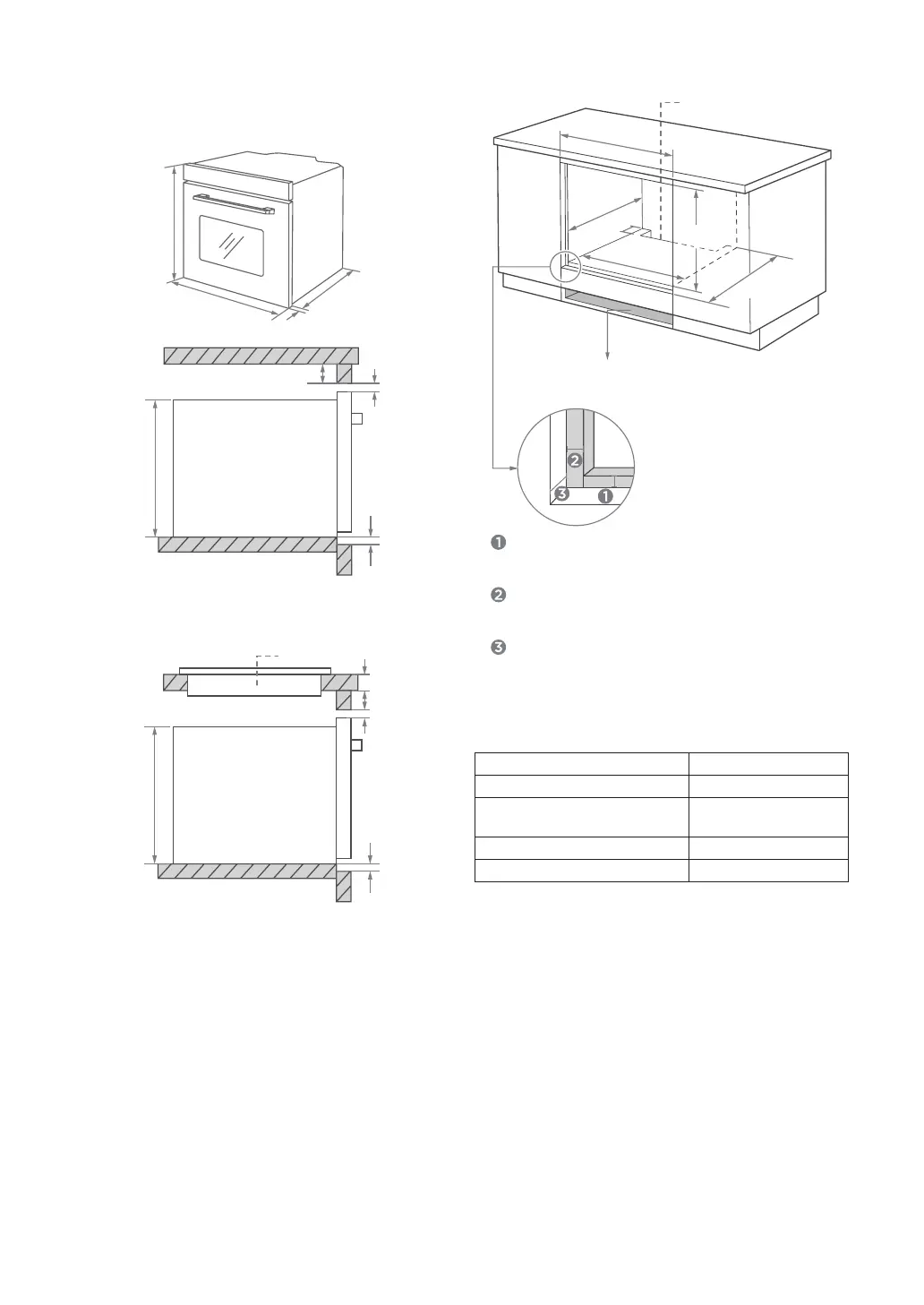 2

1

3

1

2

3