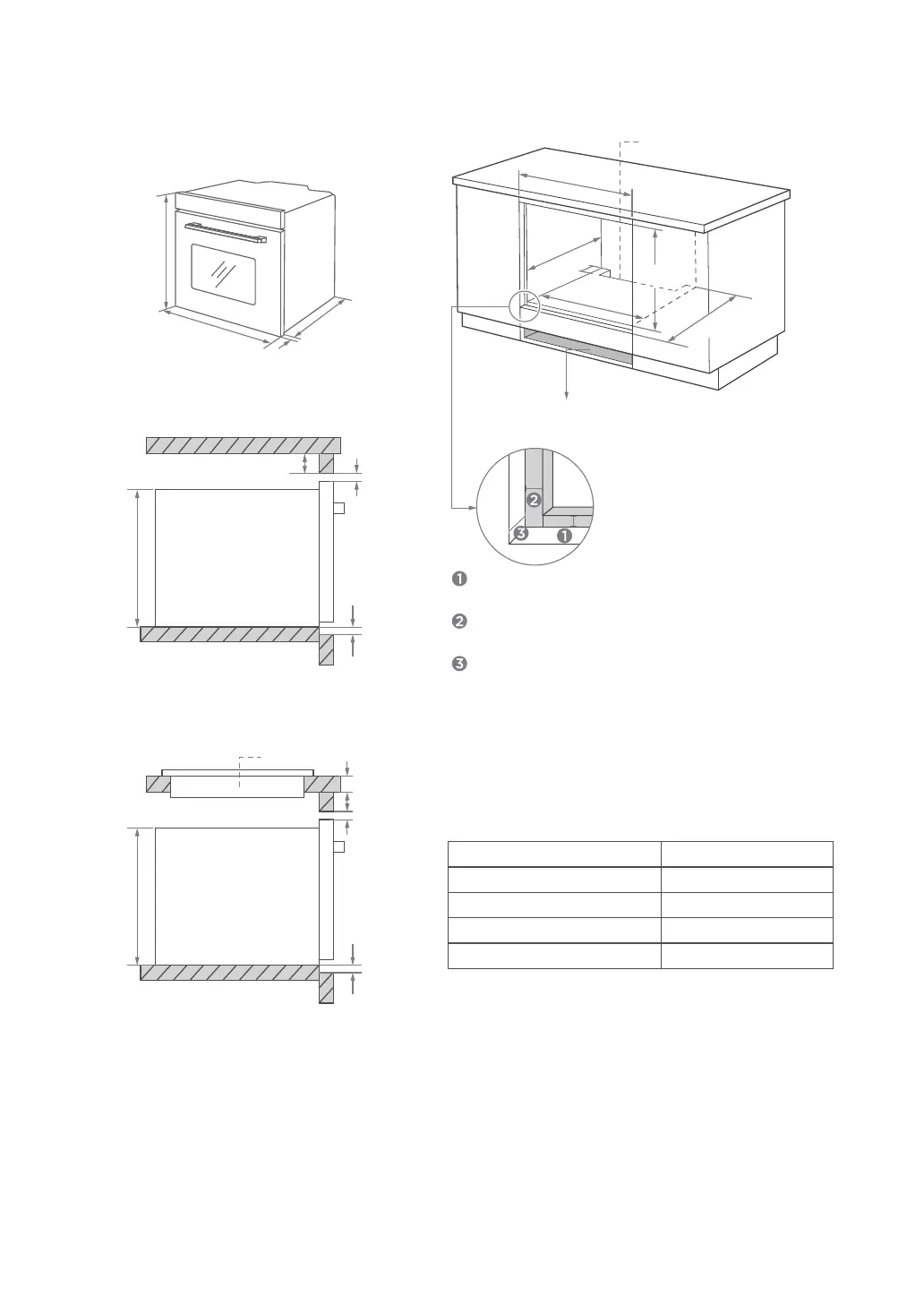 2
3
1
1
2
3