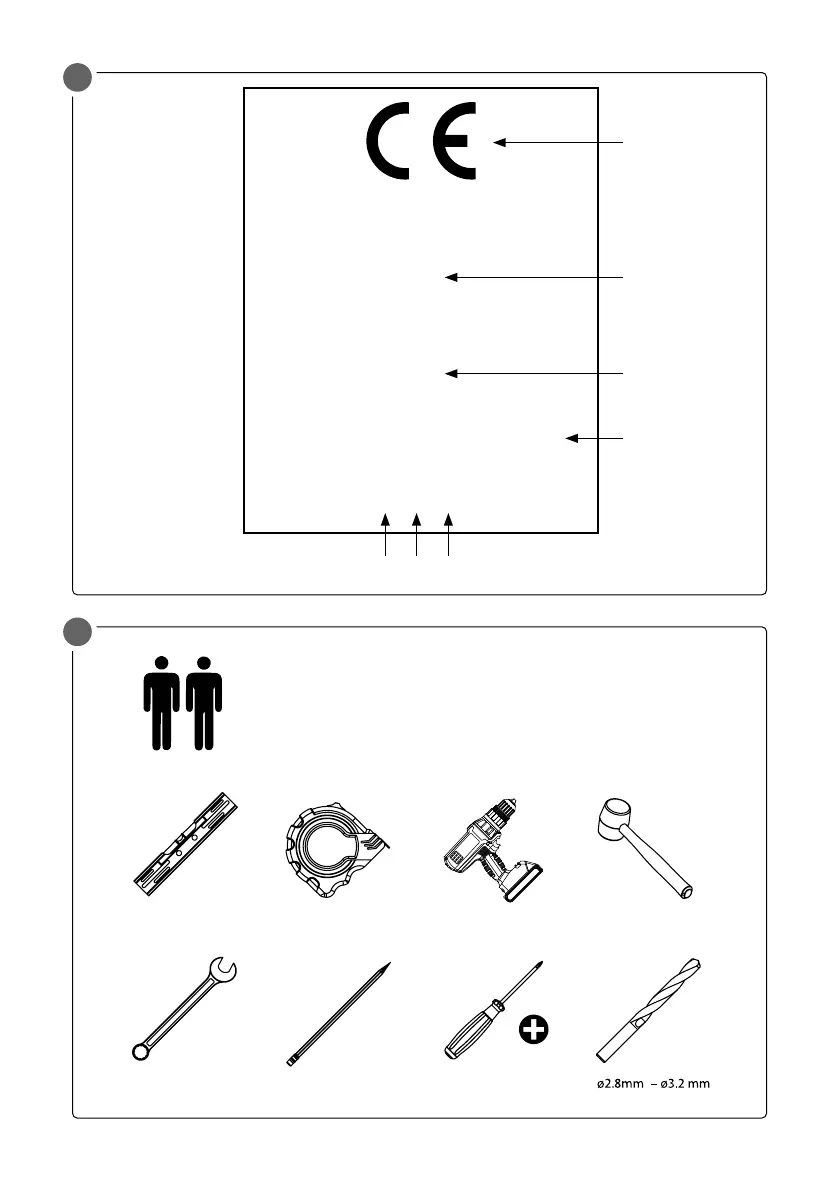 CE

ø2.8mm – ø3.2 mm