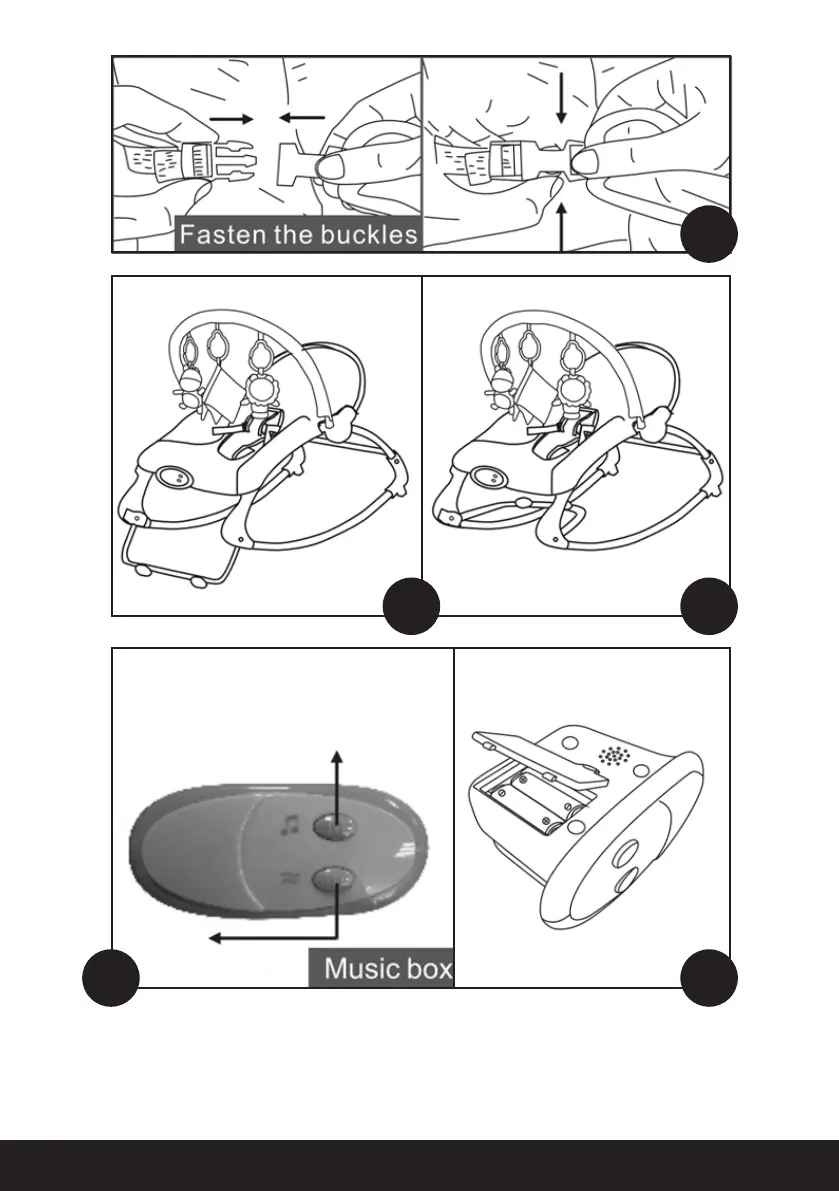 Fasten the buckles

Music box