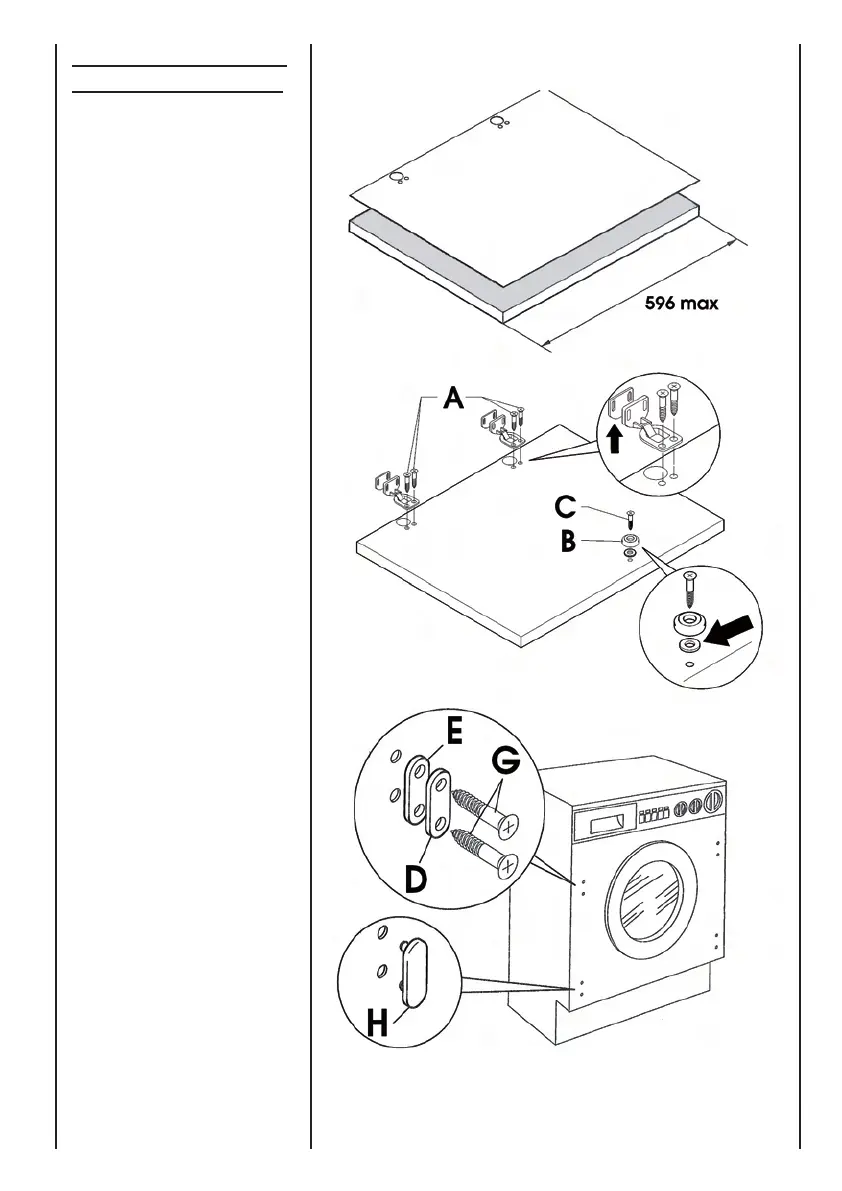 596 max

A

C

B

E

G

D

H