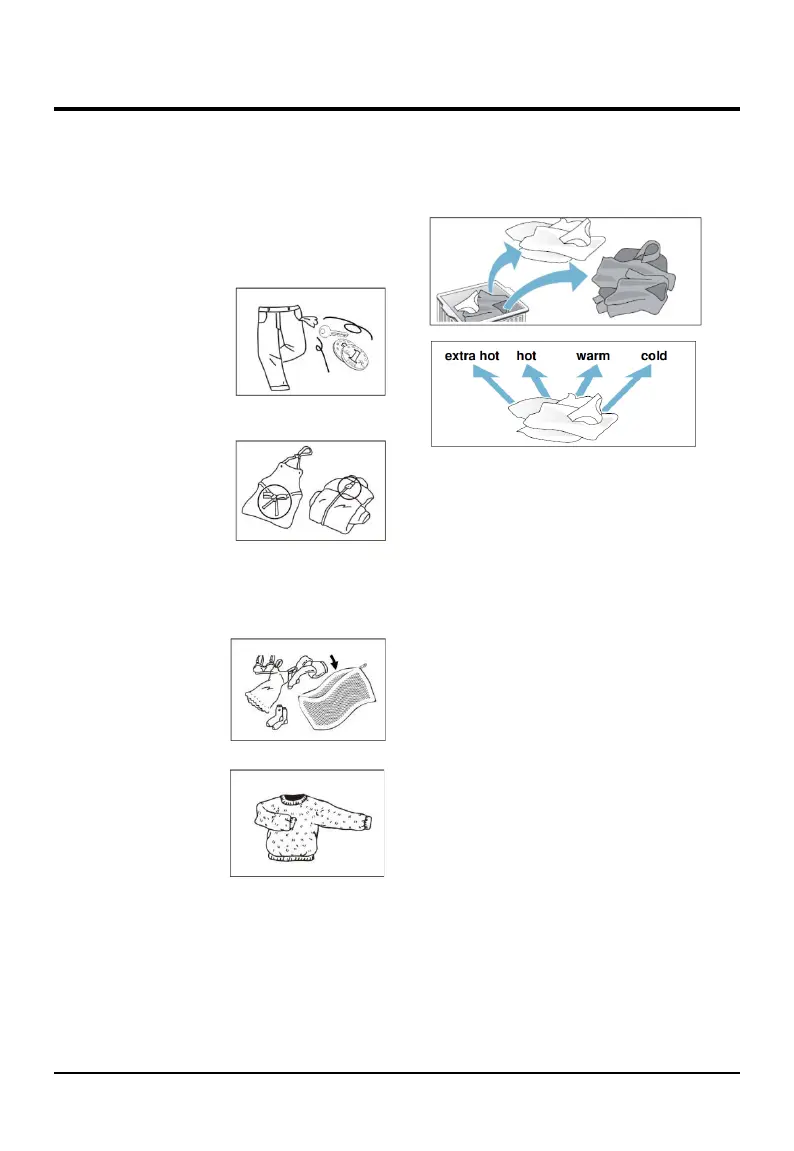 extra hot hot warm cold