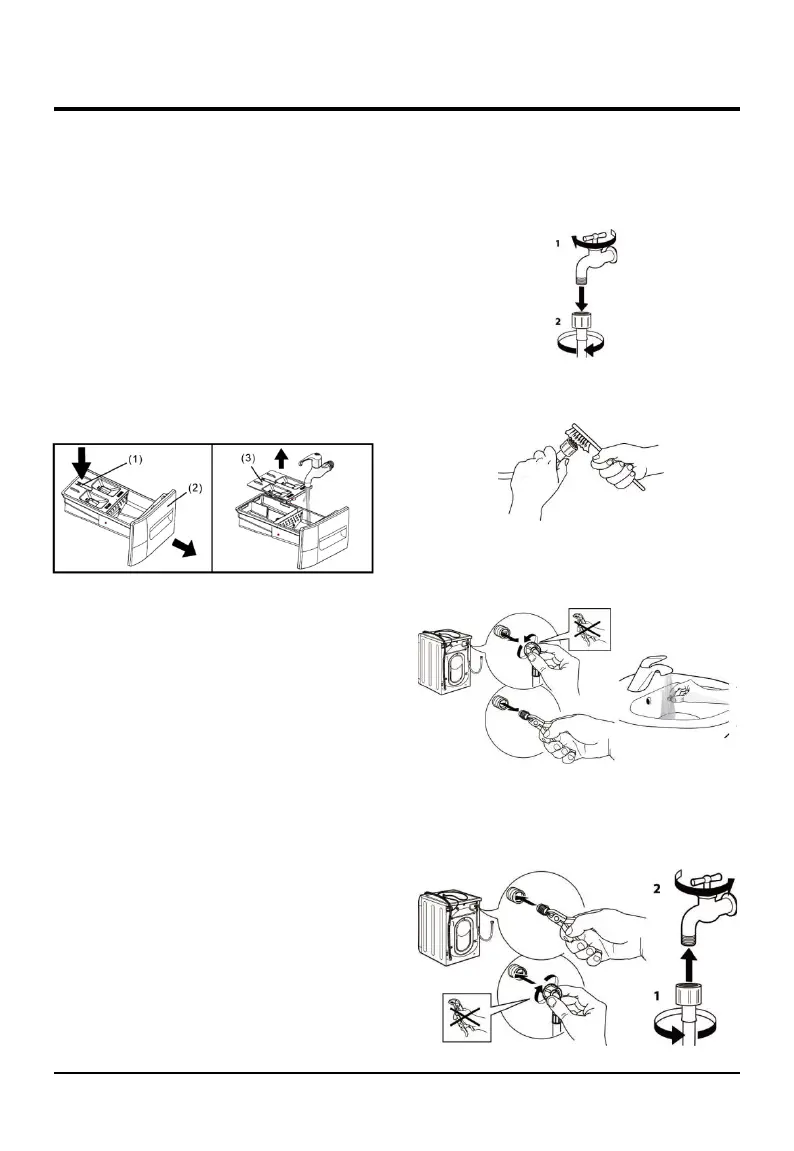 1

2

(1)

(2)

(3)

2

1