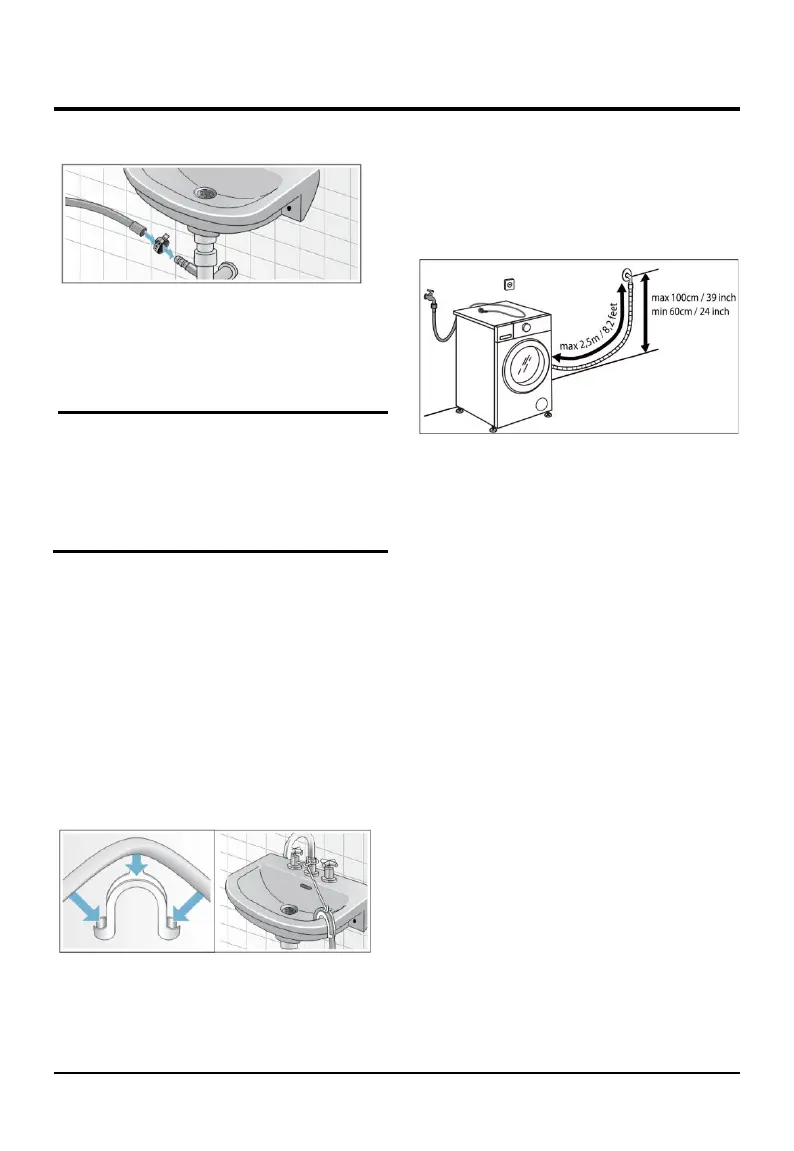 max 2,5m / 8,2 feet

max 100cm / 39 inch
min 60cm / 24 inch