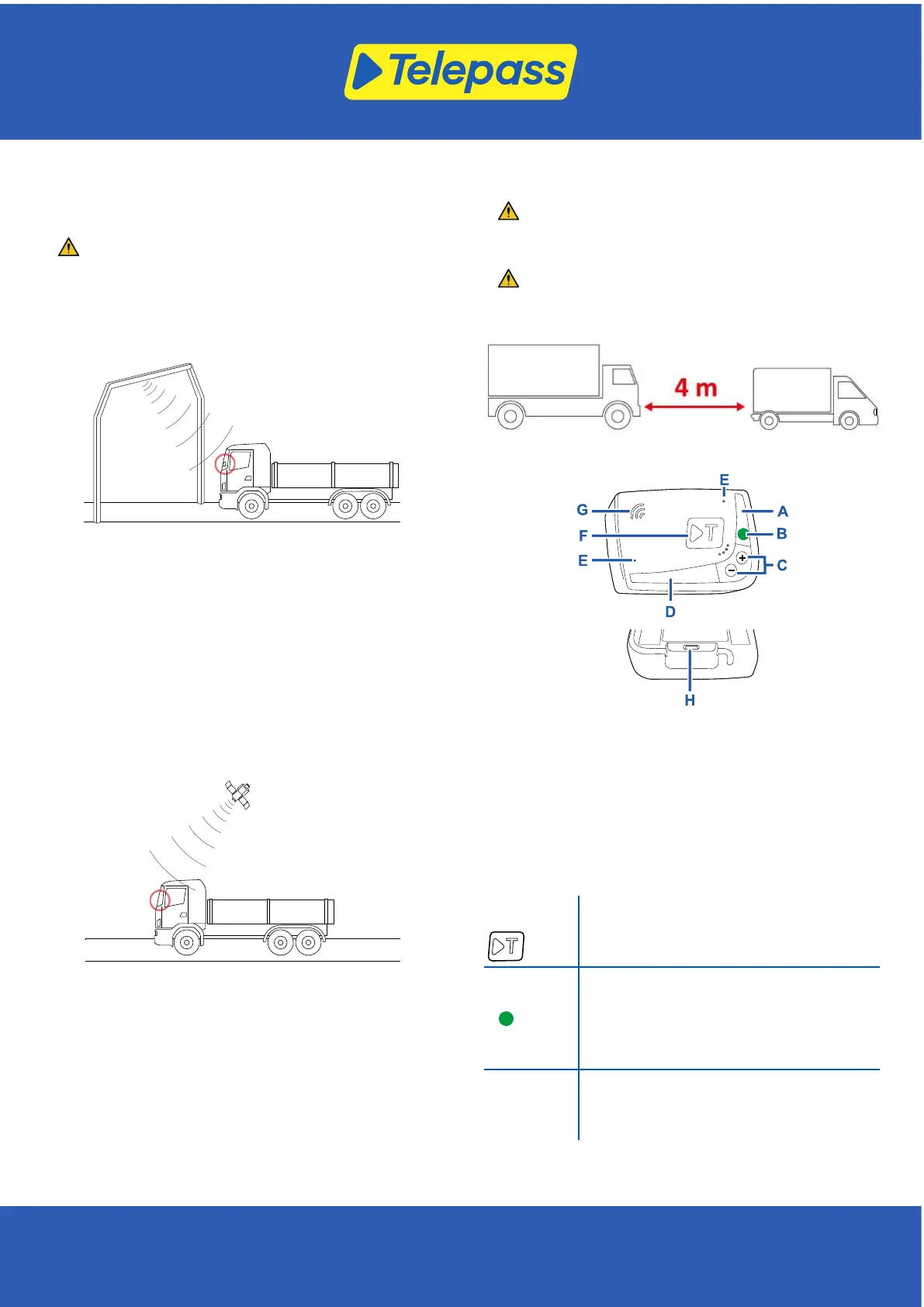 Telepass

4 m

E
G
A
F
B
E
C
D
H