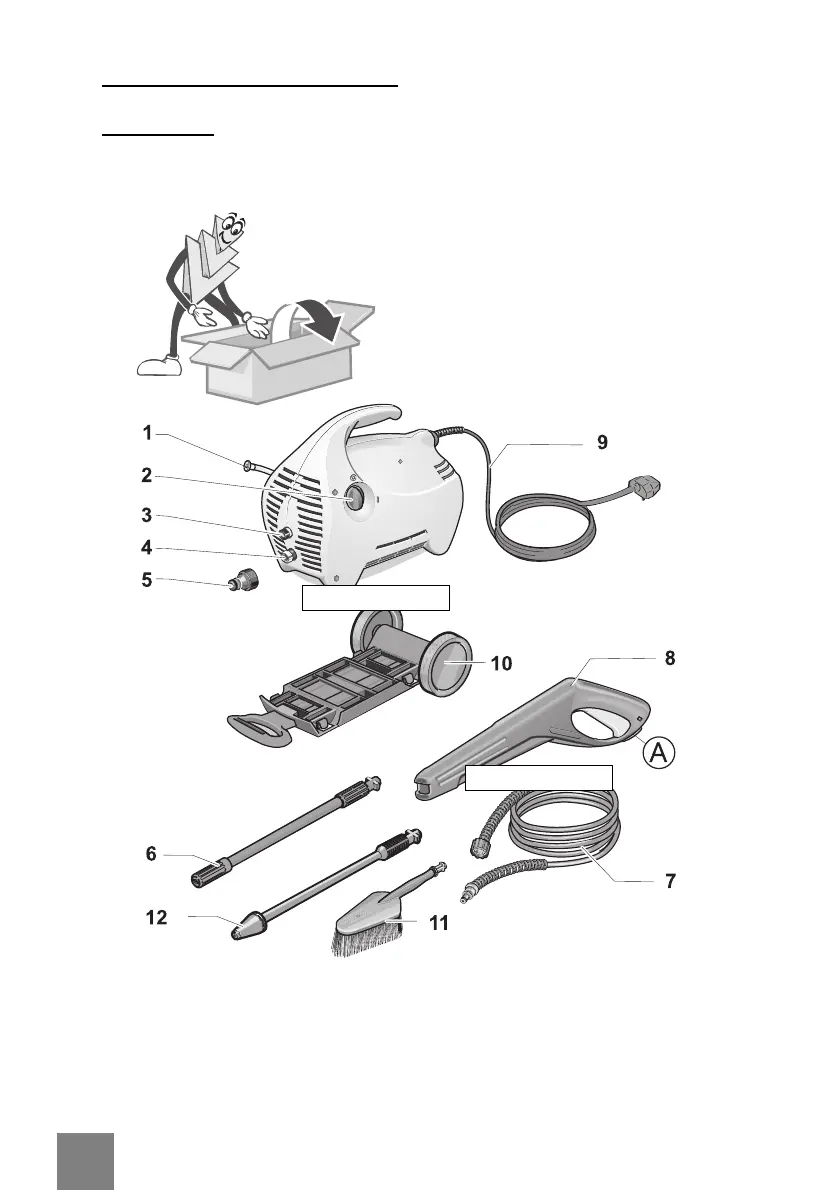 1
2
3
4
5
9
10
8
A
6
12
11
7