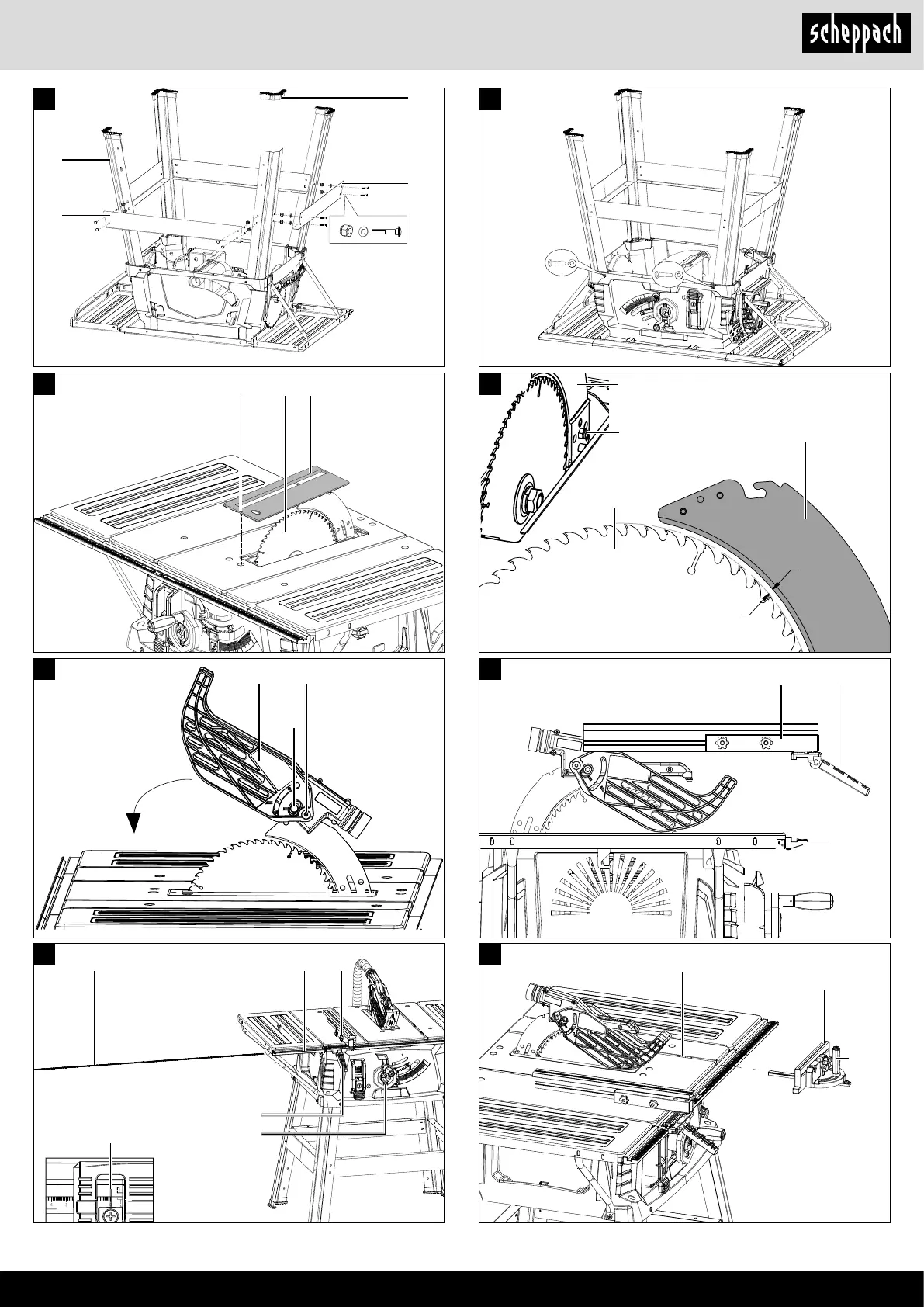 scheppach