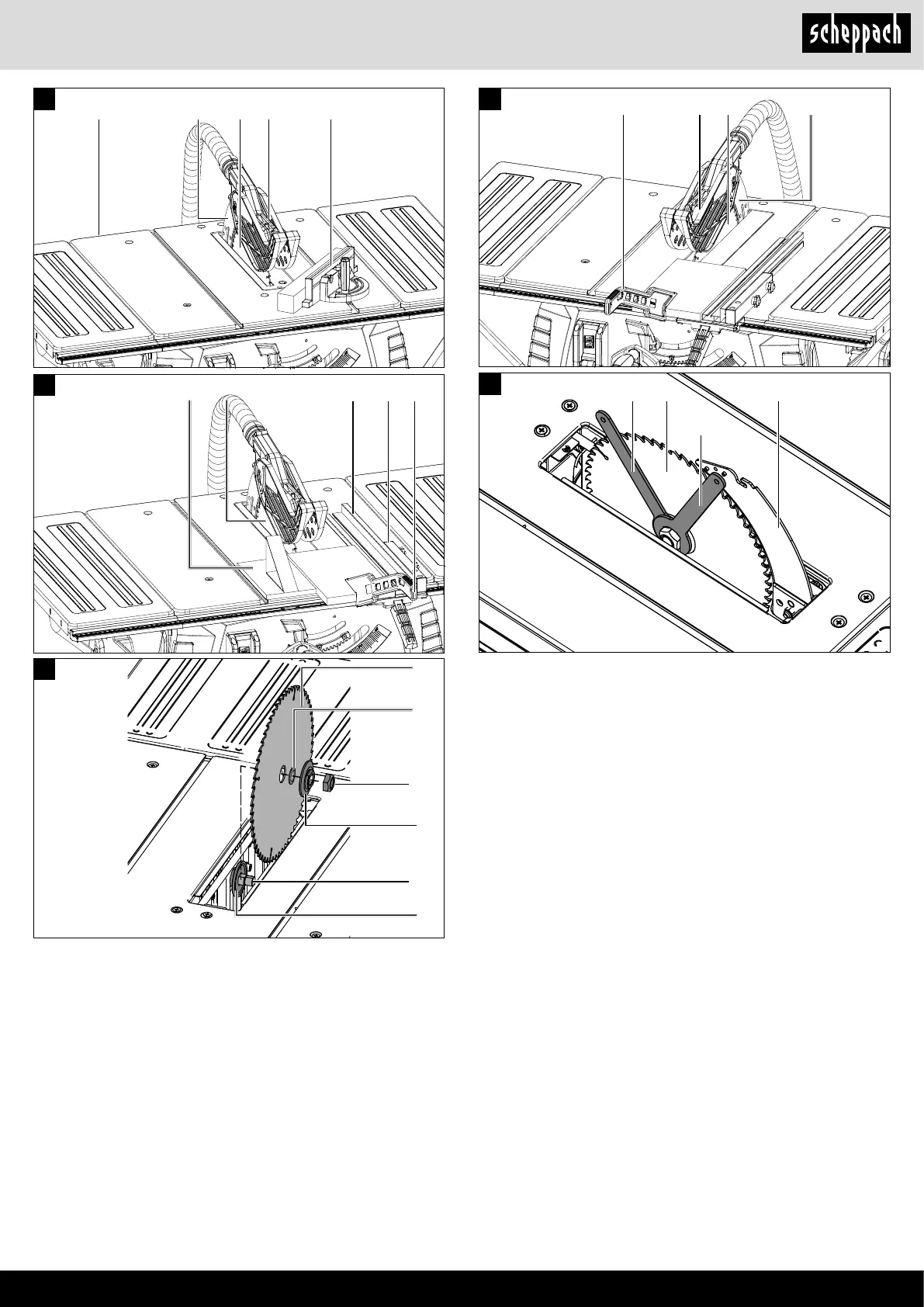 scheppach