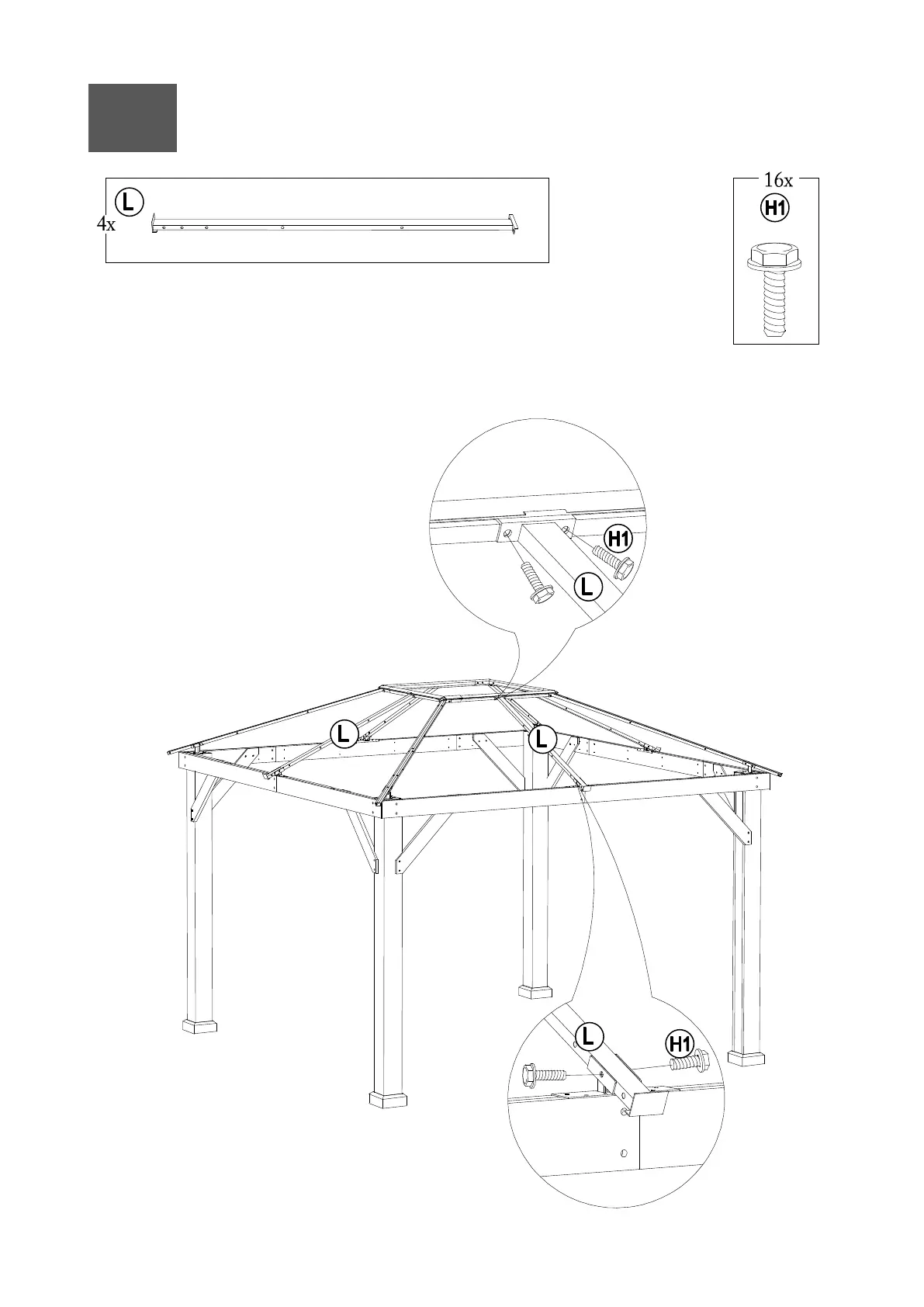 L
4x

16x
H1

H1
L

L
L

L
H1