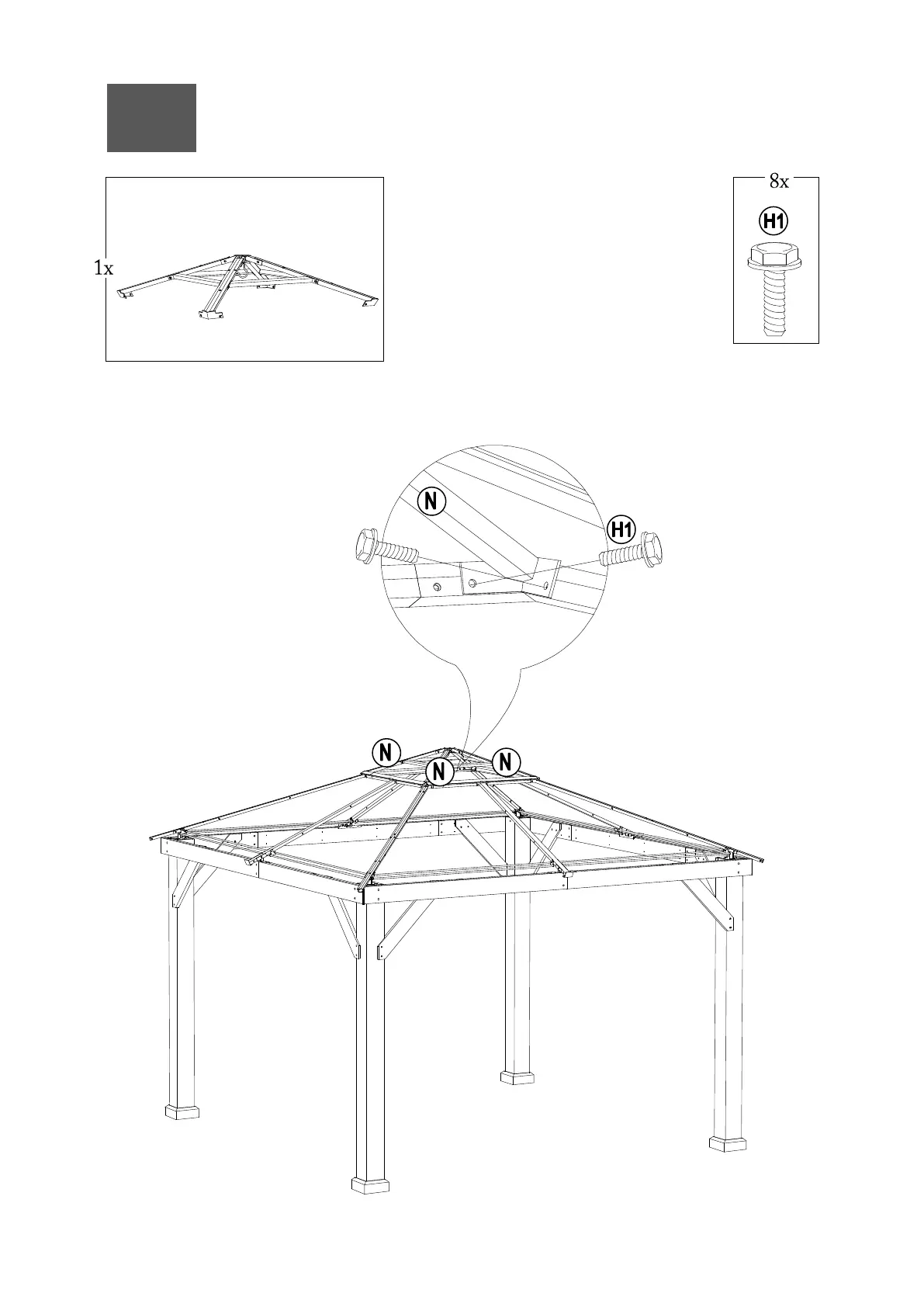 1x

8x

H1

N

H1

N

N

N